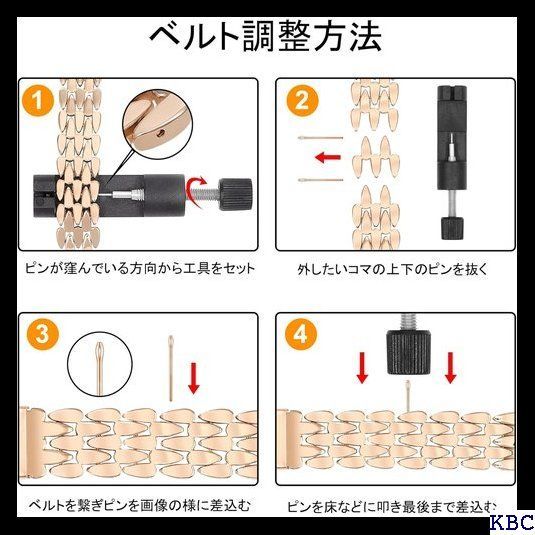 ベルト調整方法

1

ピンが窪んでいる方向から工具をセット

2

外したいコマの上下のピンを抜く

3

ベルトを繋ぎピンを画像の様に差込む

4

ピンを床などに叩き最後まで差込む

KBC