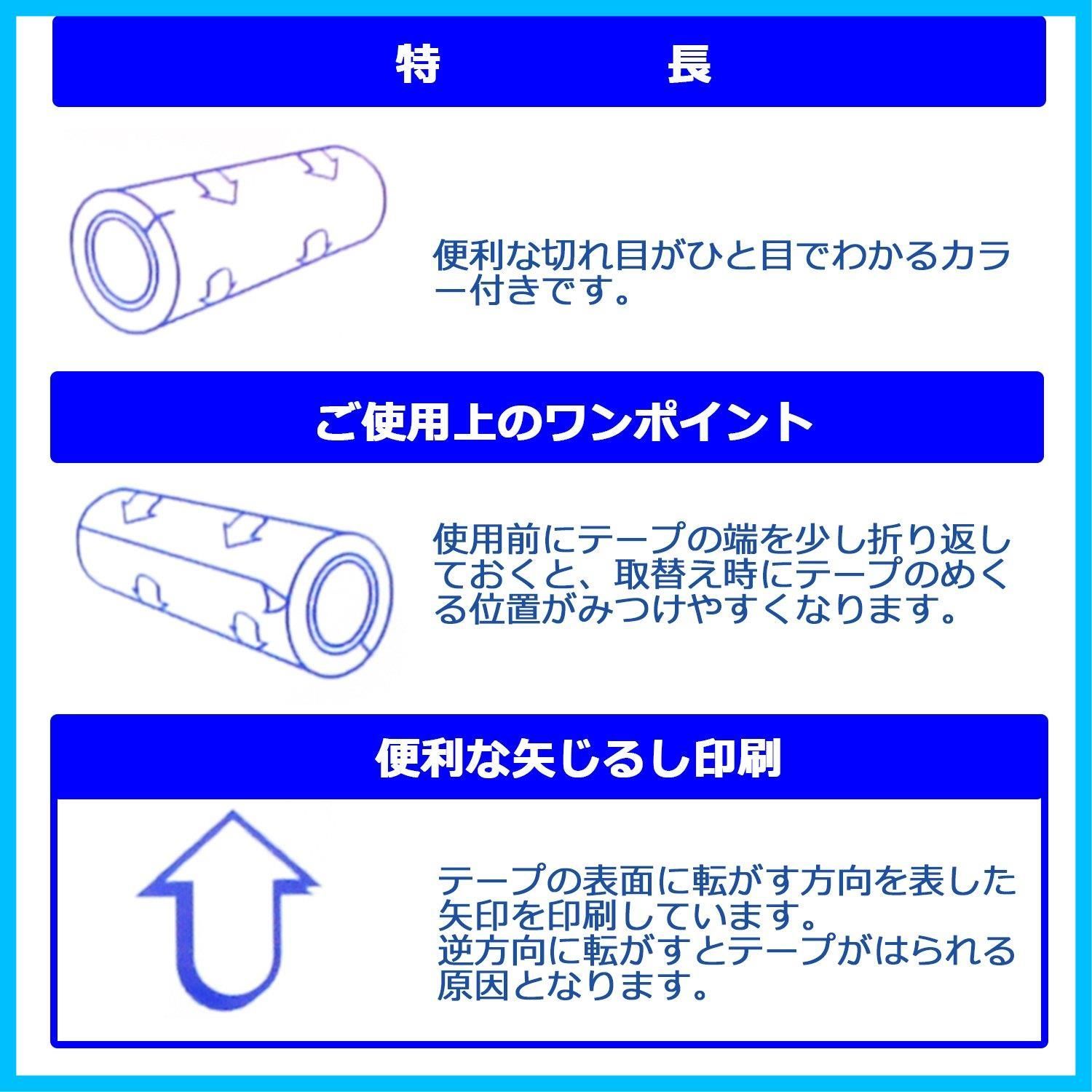 特　　　　長

便利な切れ目がひと目でわかるカラー付きです。

ご使用上のワンポイント

使用前にテープの端を少し折り返しておくと、取替え時にテープのめくる位置がみつけやすくなります。

便利な矢じるし印刷

テープの表面に転がす方向を表した矢印を印刷しています。
逆方向に転がすとテープがはられる原因となります。