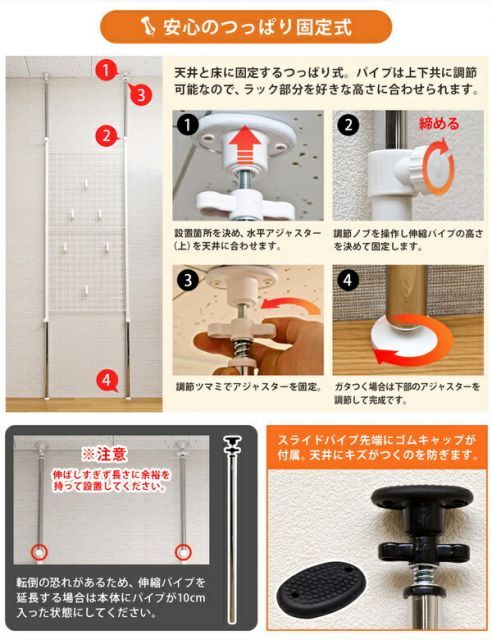 安心のつっぱり固定式

1
3
2
4

天井と床に固定するつっぱり式。パイプは上下共に調節可能なので、ラック部分を好きな高さに合わせられます。

1
設置箇所を決め、水平アジャスター(上)を天井に合わせます。

2
締める
調節ノブを操作し伸縮パイプの高さを決めて固定します。

3
調節ツマミでアジャスターを固定。

4
ガタつく場合は下部のアジャスターを調節して完成です。

※注意
伸ばしすぎず長さに余裕を持って設置してください。

転倒の恐れがあるため、伸縮パイプを延長する場合は本体にパイプが10cm入った状態にしてください。

スライドパイプ先端にゴムキャップが付属。天井にキズがつくのを防ぎます。