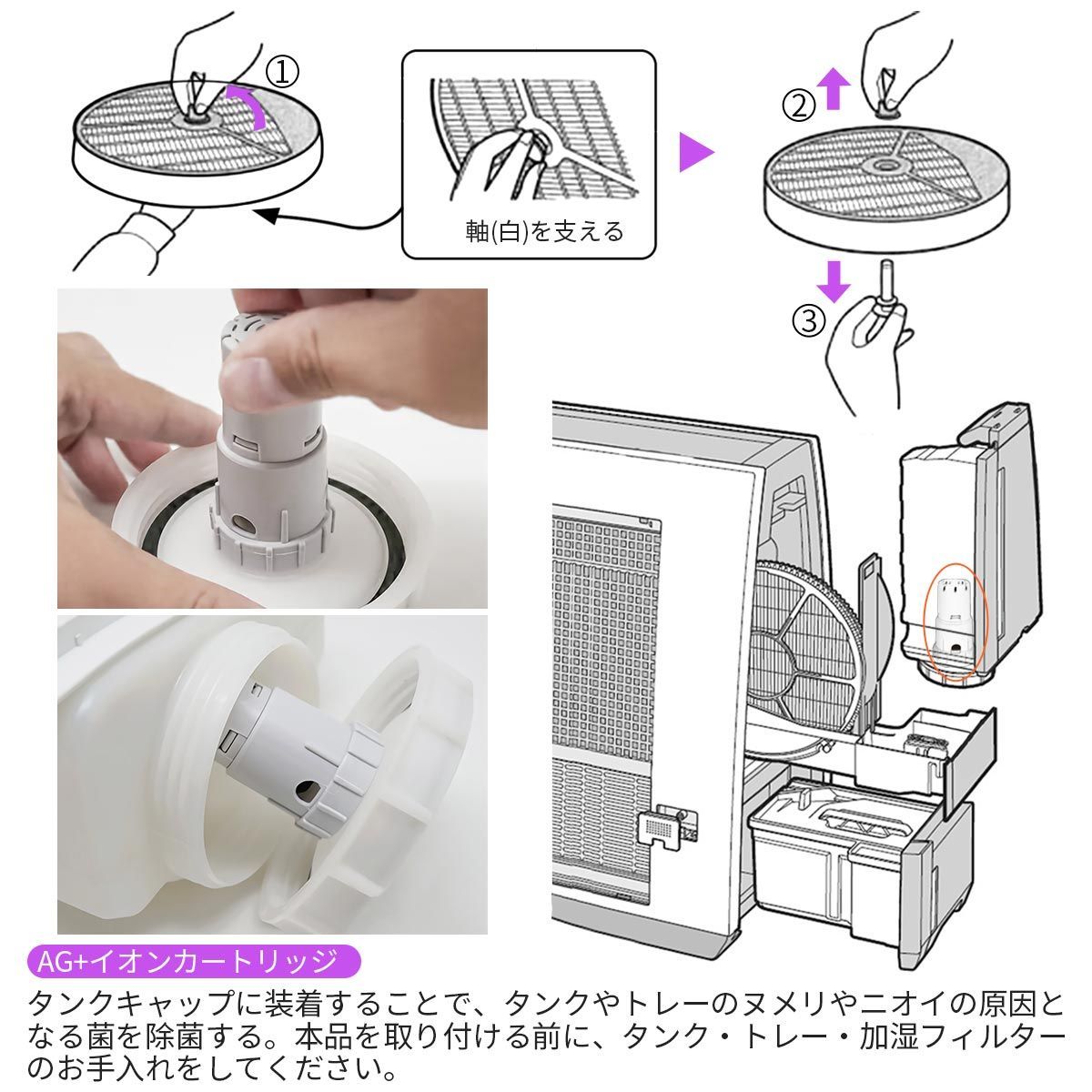 ①

軸(白)を支える

②

③

AG+イオンカートリッジ

タンクキャップに装着することで、タンクやトレーのヌメリやニオイの原因となる菌を除菌する。本品を取り付ける前に、タンク・トレー・加湿フィルターのお手入れをしてください。