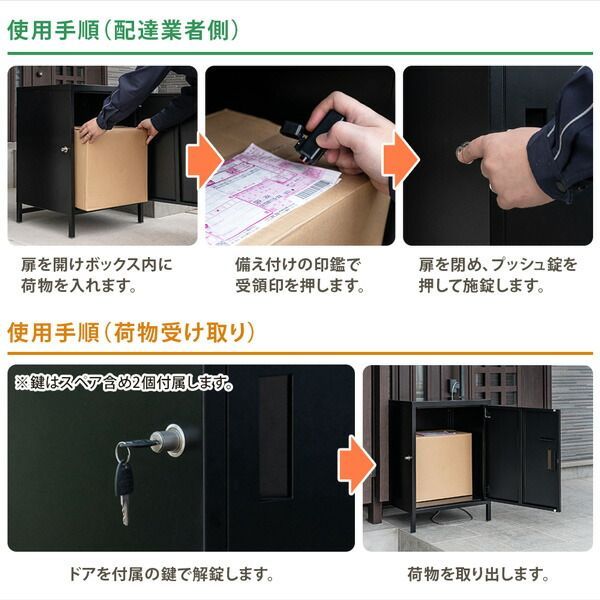 使用手順（配達業者側）

扉を開けボックス内に荷物を入れます。

備え付けの印鑑で受領印を押します。

扉を閉め、プッシュ錠を押して施錠します。

使用手順（荷物受け取り）

※鍵はスペア含め2個付属します。

ドアを付属の鍵で解錠します。

荷物を取り出します。