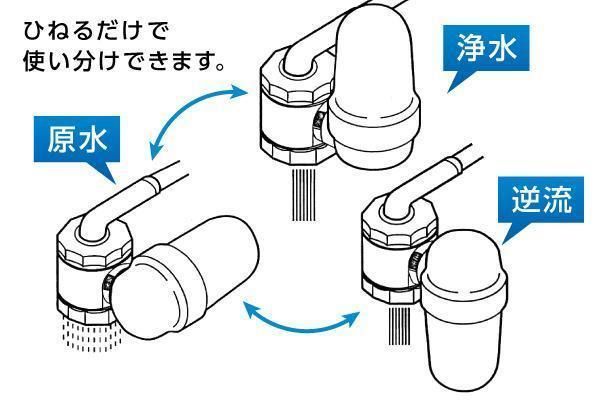 ひねるだけで
使い分けできます。

浄水

原水

逆流