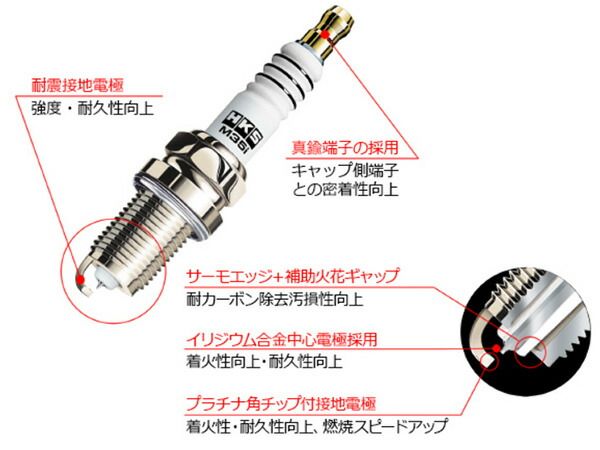 耐震接地電極
強度・耐久性向上

HKS
M35i

真鍮端子の採用
キャップ側端子との密着性向上

サーモエッジ+補助火花ギャップ
耐カーボン除去汚損性向上

イリジウム合金中心電極採用
着火性向上・耐久性向上

プラチナ角チップ付接地電極
着火性・耐久性向上、燃焼スピードアップ