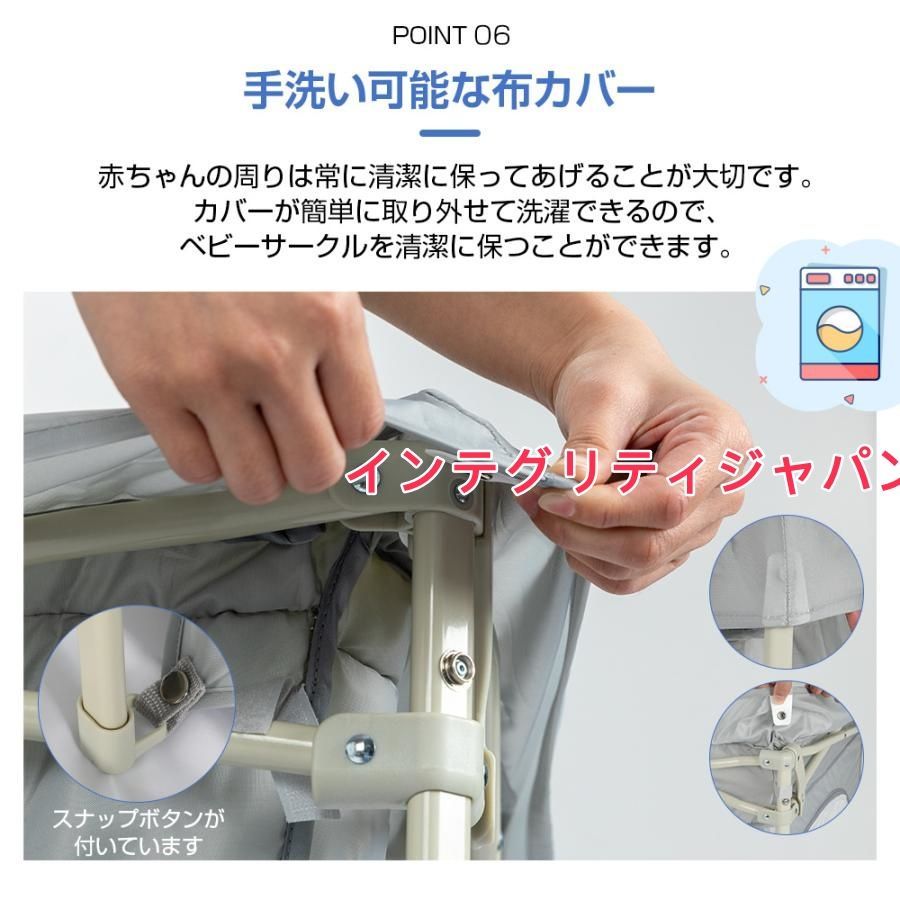 POINT 06

手洗い可能な布カバー

赤ちゃんの周りは常に清潔に保ってあげることが大切です。
カバーが簡単に取り外せて洗濯できるので、
ベビーサークルを清潔に保つことができます。

インテグリティジャパン

スナップボタンが
付いています