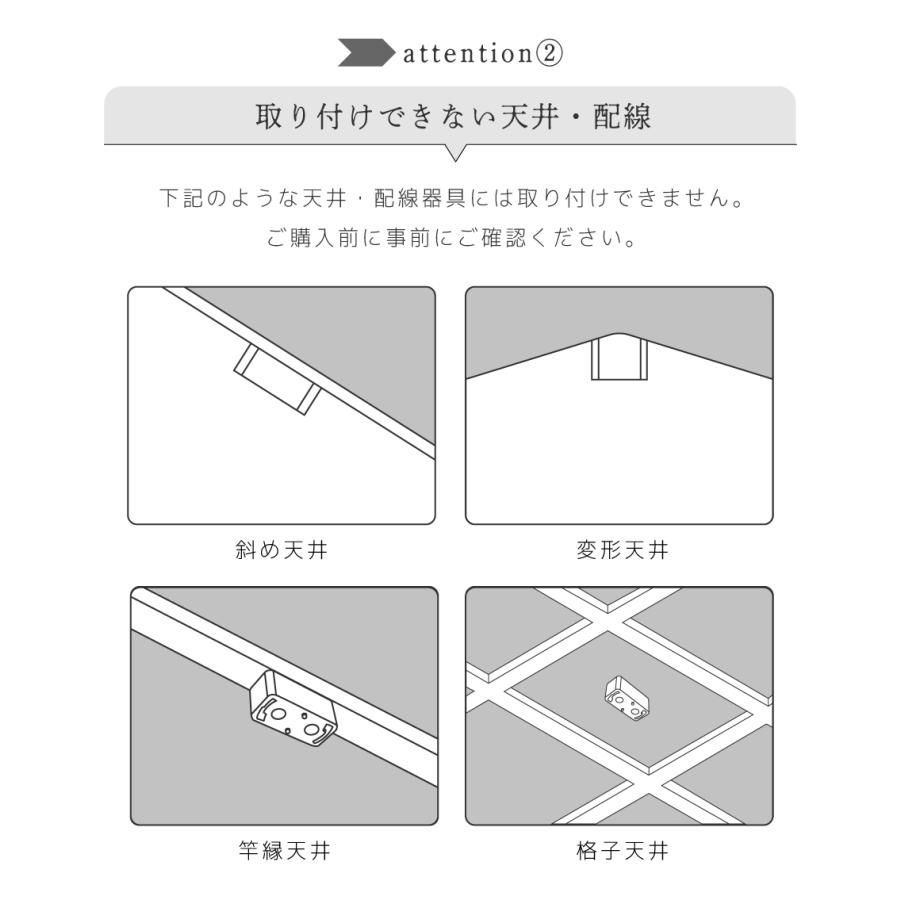 attention②

取り付けできない天井・配線

下記のような天井・配線器具には取り付けできません。
ご購入前に事前にご確認ください。

斜め天井

変形天井

竿縁天井

格子天井