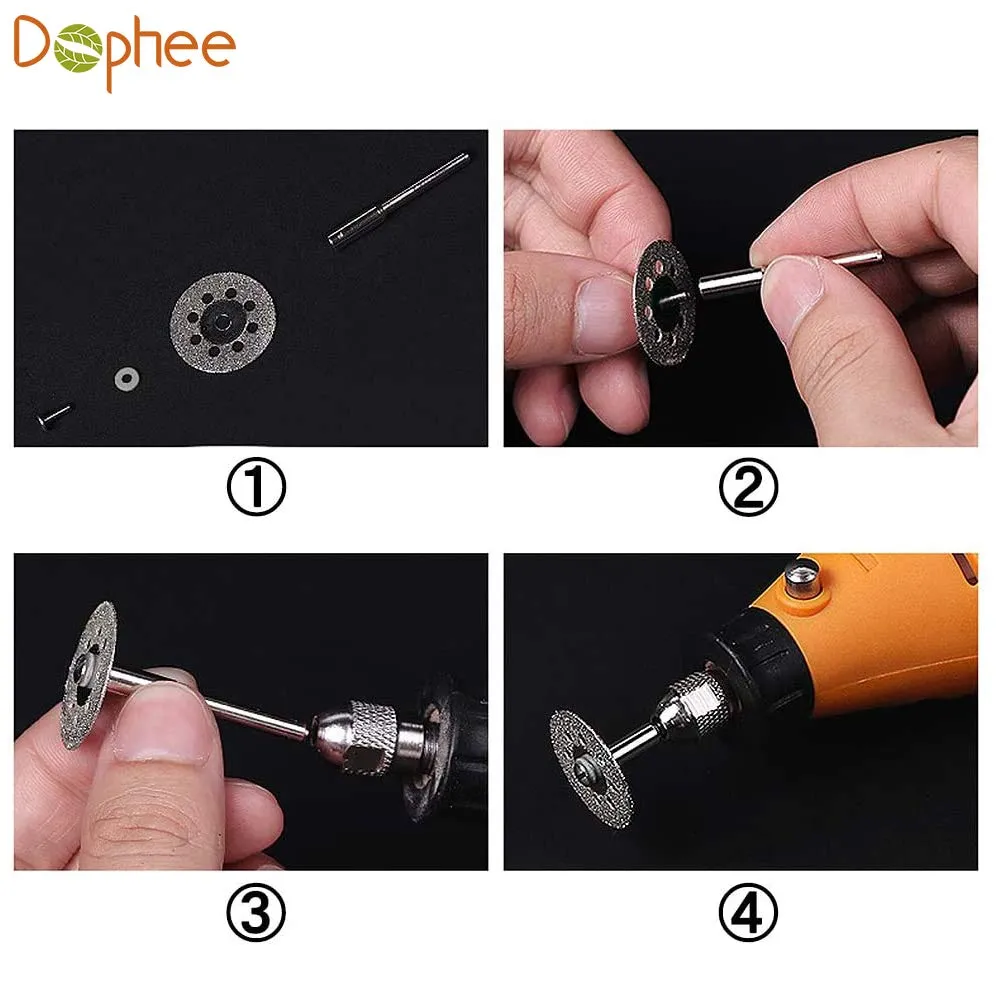 Dophee

①

②

③

④