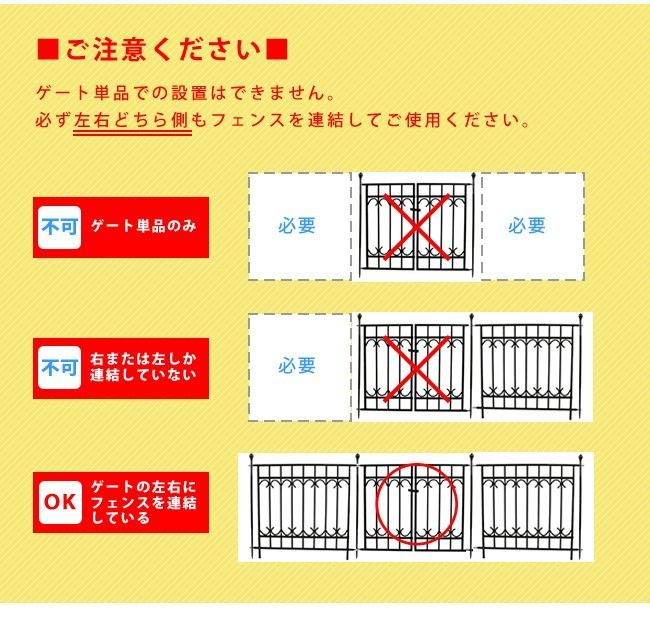 ■ご注意ください■

ゲート単品での設置はできません。
必ず左右どちら側もフェンスを連結してご使用ください。

不可 ゲート単品のみ

必要

必要

不可 右または左しか連結していない

必要

OK ゲートの左右にフェンスを連結している