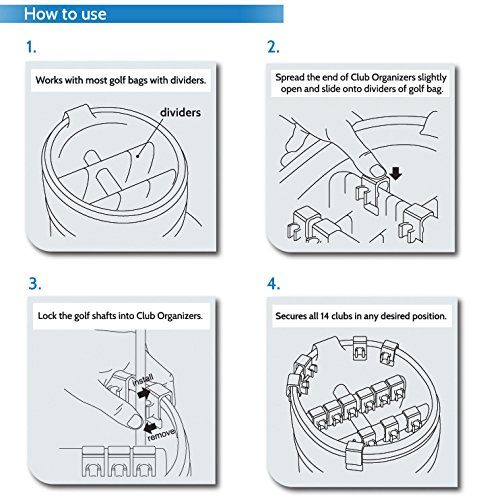 How to use

1.

Works with most golf bags with dividers.

dividers

2.

Spread the end of Club Organizers slightly open and slide onto dividers of golf bag.

3.

Lock the golf shafts into Club Organizers.

install

remove

4.

Secures all 14 clubs in any desired position.