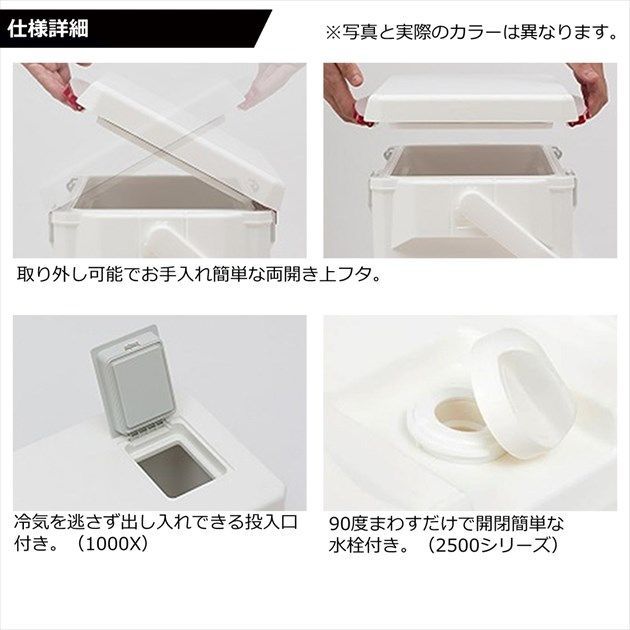 仕様詳細

※写真と実際のカラーは異なります。

取り外し可能でお手入れ簡単な両開き上フタ。

冷気を逃さず出し入れできる投入口付き。（1000X）

90度まわすだけで開閉簡単な水栓付き。（2500シリーズ）