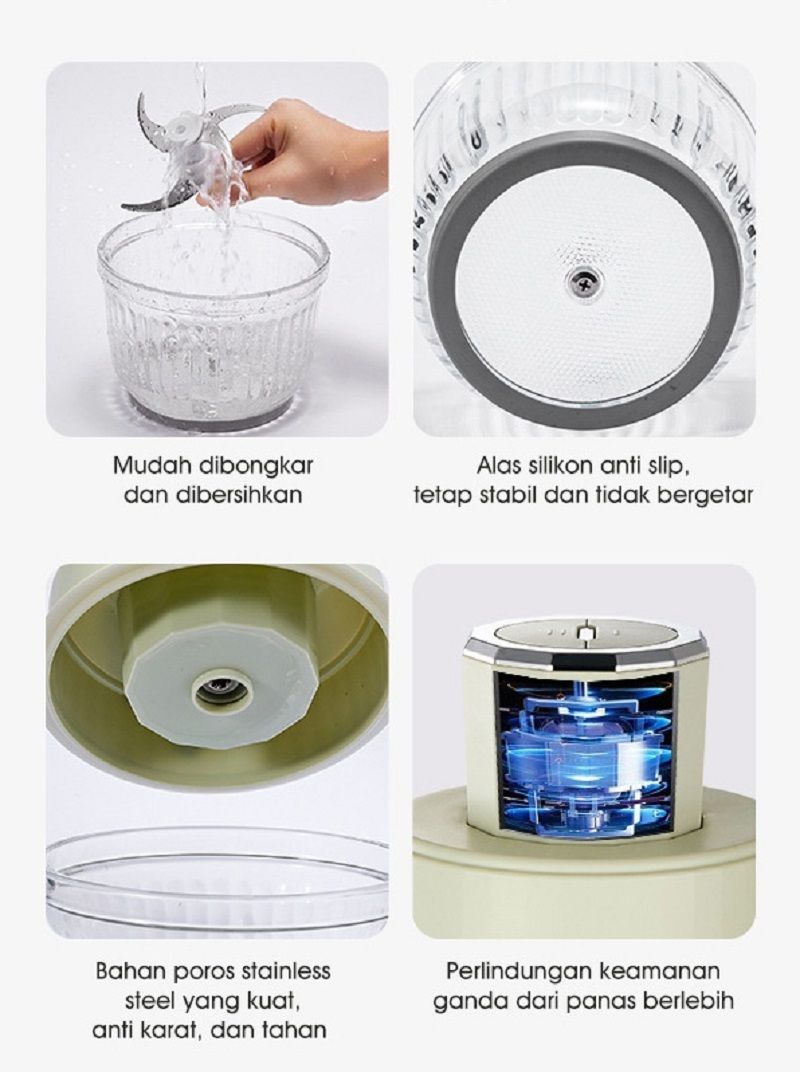 Mudah dibongkar dan dibersihkan

Alas silikon anti slip, tetap stabil dan tidak bergetar

Bahan poros stainless steel yang kuat, anti karat, dan tahan

Perlindungan keamanan ganda dari panas berlebih