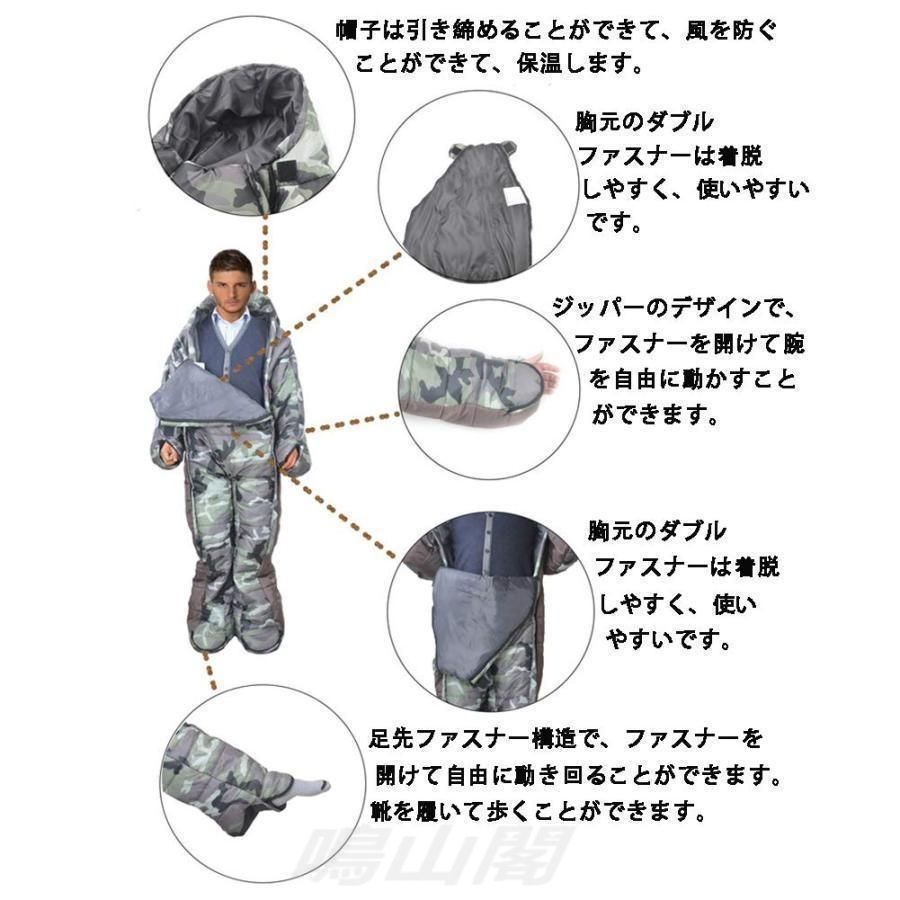 帽子は引き締めることができて、風を防ぐことができて、保温します。

胸元のダブルファスナーは着脱しやすく、使いやすいです。

ジッパーのデザインで、ファスナーを開けて腕を自由に動かすことができます。

胸元のダブルファスナーは着脱しやすく、使いやすいです。

足先ファスナー構造で、ファスナーを開けて自由に動き回ることができます。靴を履いて歩くことができます。

鳴山閣