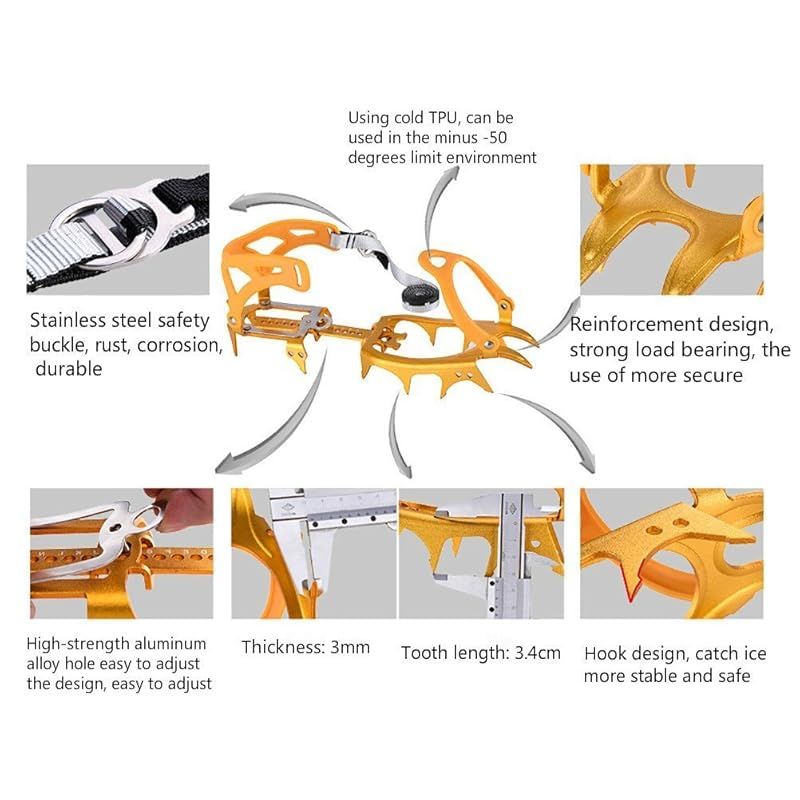 Using cold TPU, can be used in the minus -50 degrees limit environment

Stainless steel safety buckle, rust, corrosion, durable

Reinforcement design, strong load bearing, the use of more secure

High-strength aluminum alloy hole easy to adjust the design, easy to adjust

Thickness: 3mm

Tooth length: 3.4cm

Hook design, catch ice more stable and safe