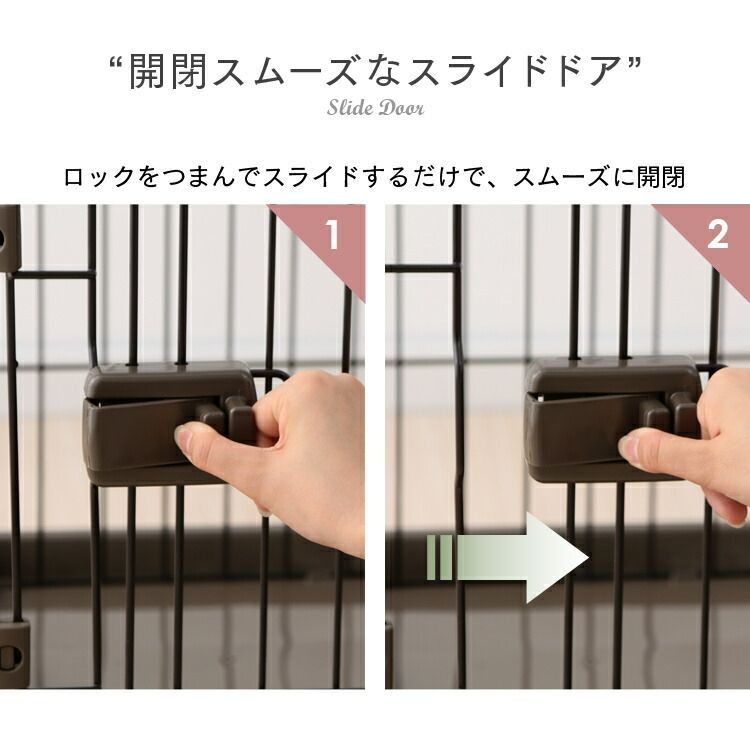 “開閉スムーズなスライドドア”
Slide Door

ロックをつまんでスライドするだけで、スムーズに開閉

1

2