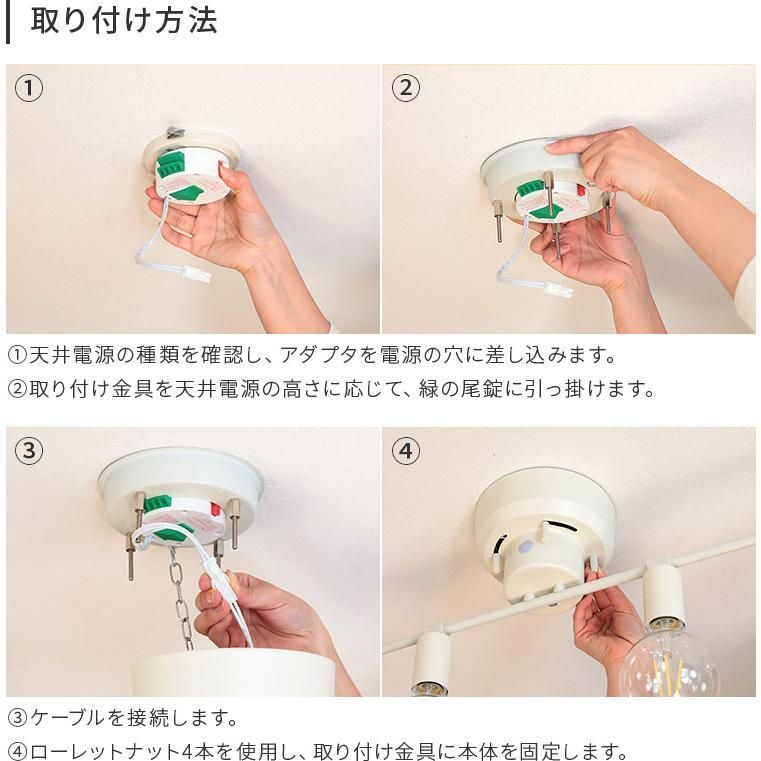 取り付け方法

①

②

①天井電源の種類を確認し、アダプタを電源の穴に差し込みます。
②取り付け金具を天井電源の高さに応じて、緑の尾錠に引っ掛けます。

③

④

③ケーブルを接続します。
④ローレットナット4本を使用し、取り付け金具に本体を固定します。