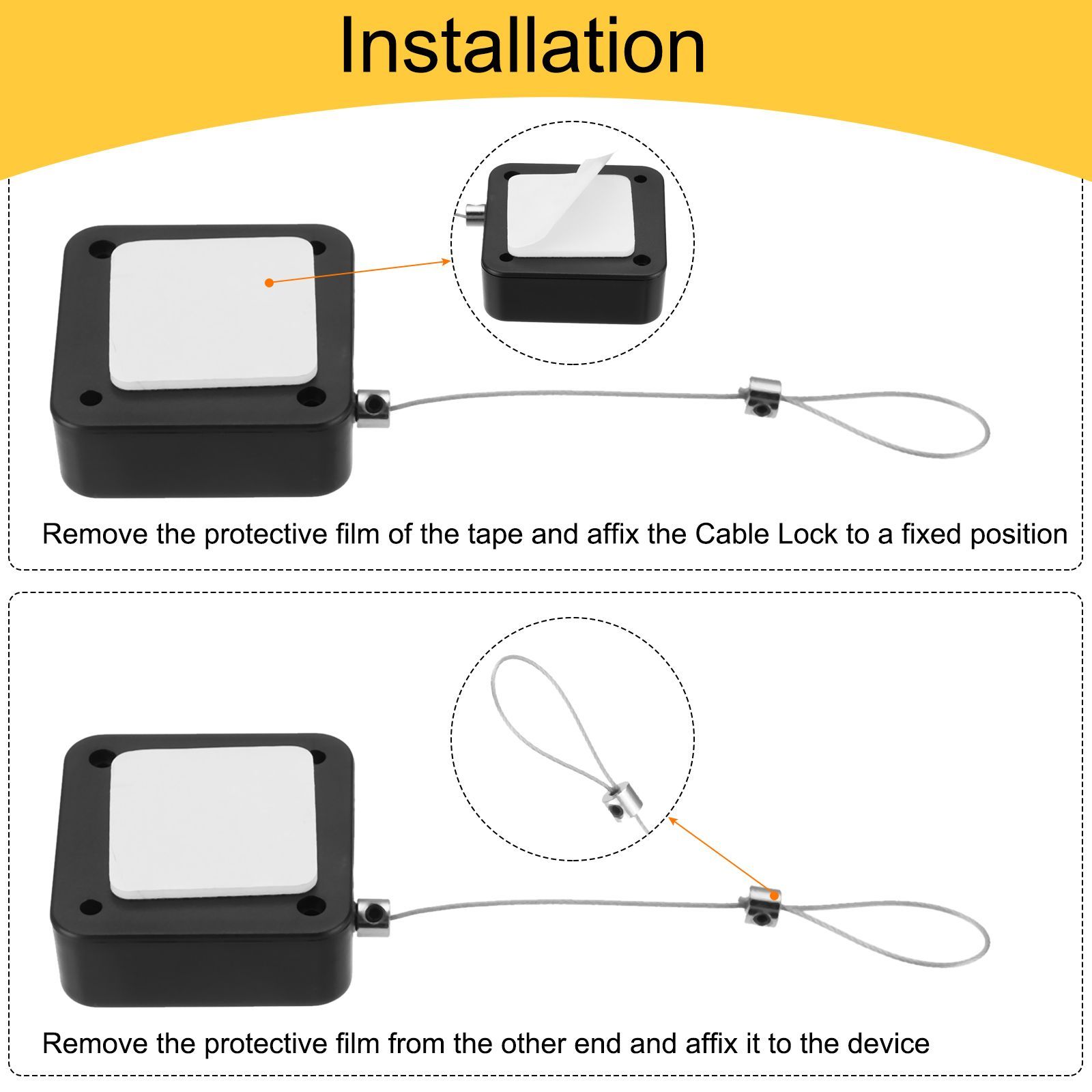 Installation

Remove the protective film of the tape and affix the Cable Lock to a fixed position

Remove the protective film from the other end and affix it to the device