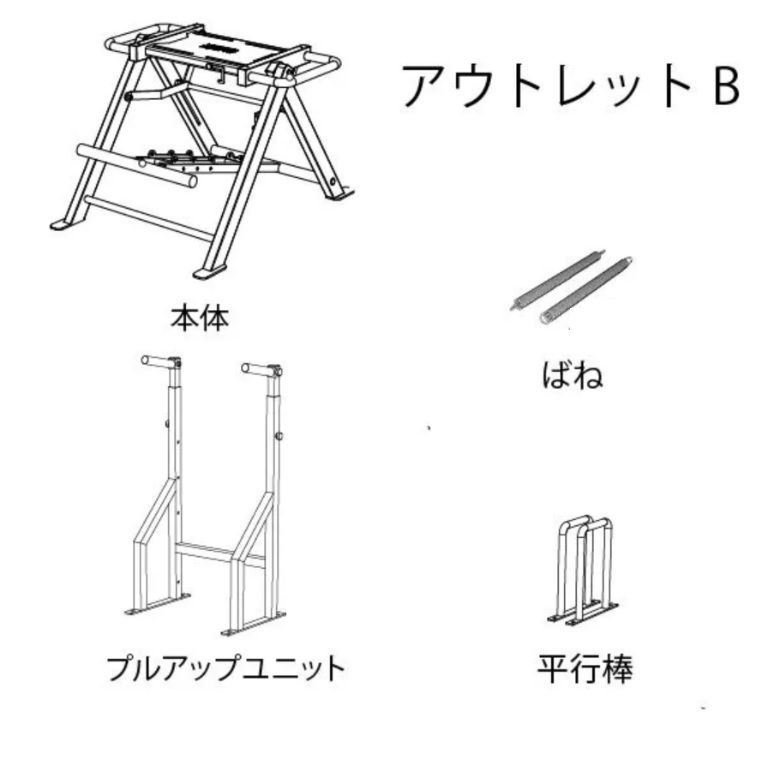 アウトレット B

本体

ばね

プルアップユニット

平行棒