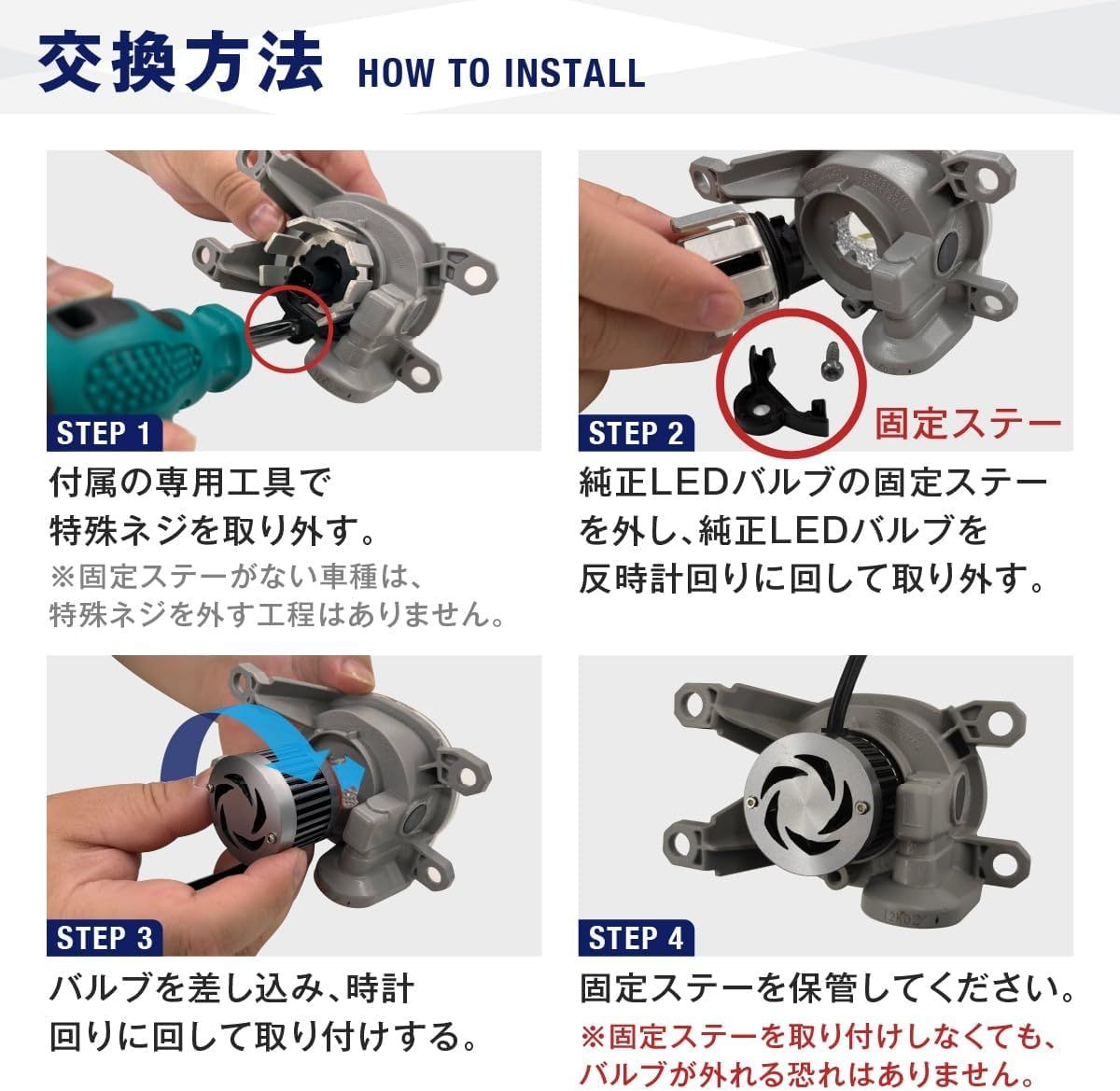 交換方法 HOW TO INSTALL

STEP 1

付属の専用工具で特殊ネジを取り外す。

※固定ステーがない車種は、特殊ネジを外す工程はありません。

STEP 2

固定ステー

純正LEDバルブの固定ステーを外し、純正LEDバルブを反時計回りに回して取り外す。

STEP 3

バルブを差し込み、時計回りに回して取り付けする。

STEP 4

固定ステーを保管してください。

※固定ステーを取り付けしなくても、バルブが外れる恐れはありません。