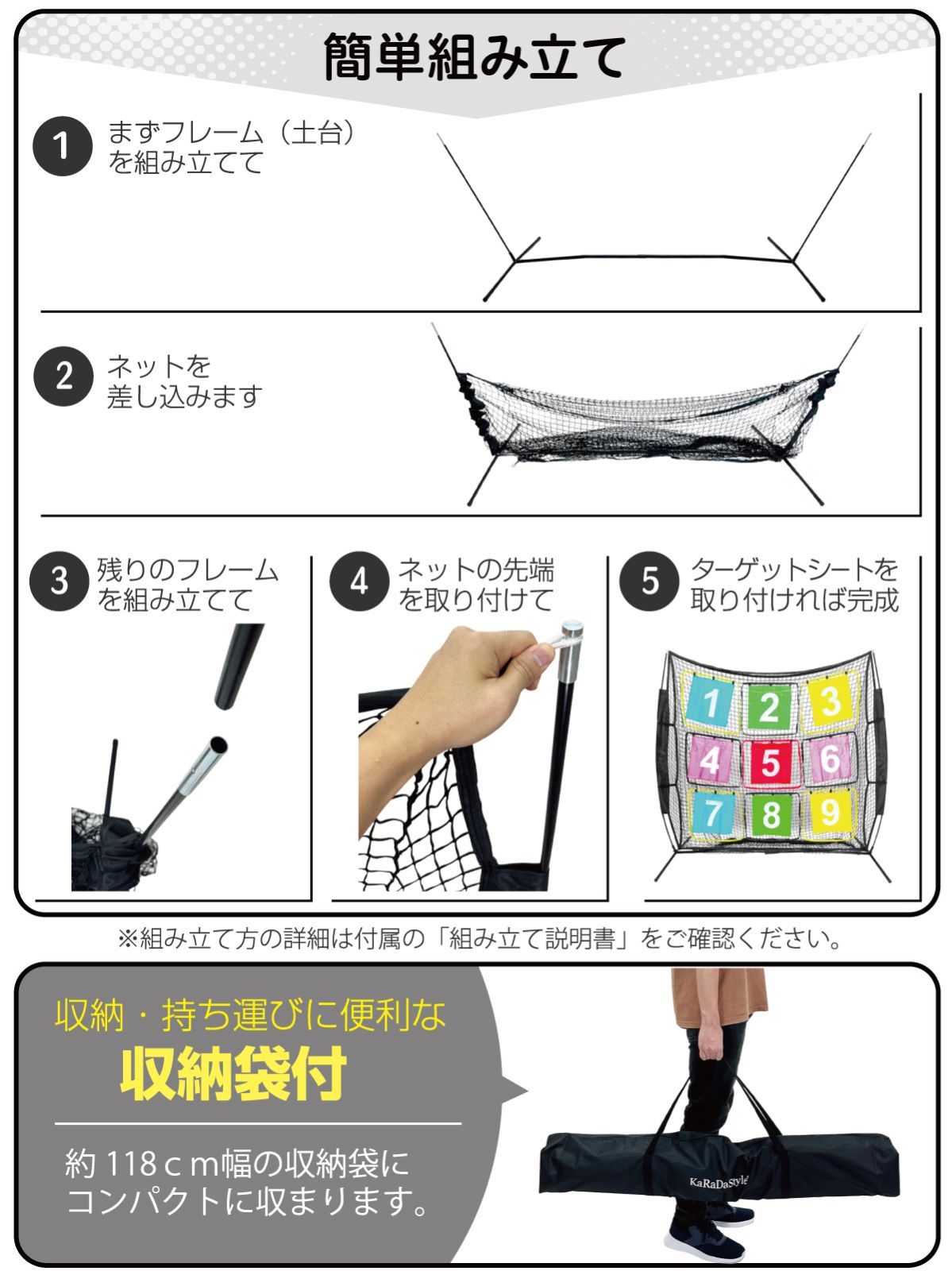 簡単組み立て

1 まずフレーム（土台）を組み立てて

2 ネットを差し込みます

3 残りのフレームを組み立てて

4 ネットの先端を取り付けて

5 ターゲットシートを取り付ければ完成

1 2 3
4 5 6
7 8 9

※組み立て方の詳細は付属の「組み立て説明書」をご確認ください。

収納・持ち運びに便利な
収納袋付

約 118ｃｍ幅の収納袋にコンパクトに収まります。

KaRaDaStyle