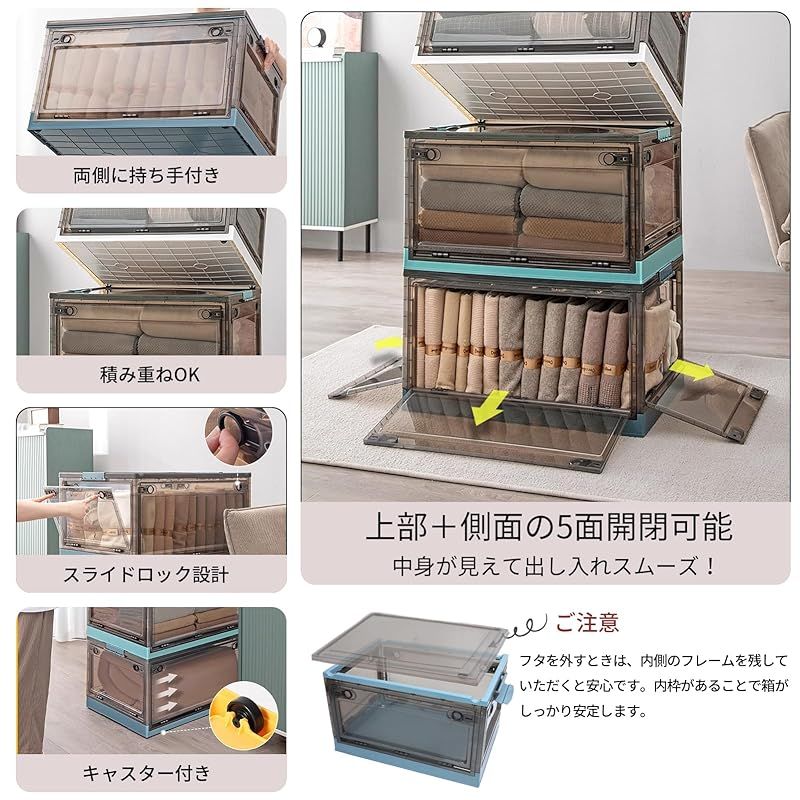 両側に持ち手付き

積み重ねOK

スライドロック設計

キャスター付き

上部＋側面の5面開閉可能

中身が見えて出し入れスムーズ！

ご注意

フタを外すときは、内側のフレームを残していただくと安心です。内枠があることで箱がしっかり安定します。