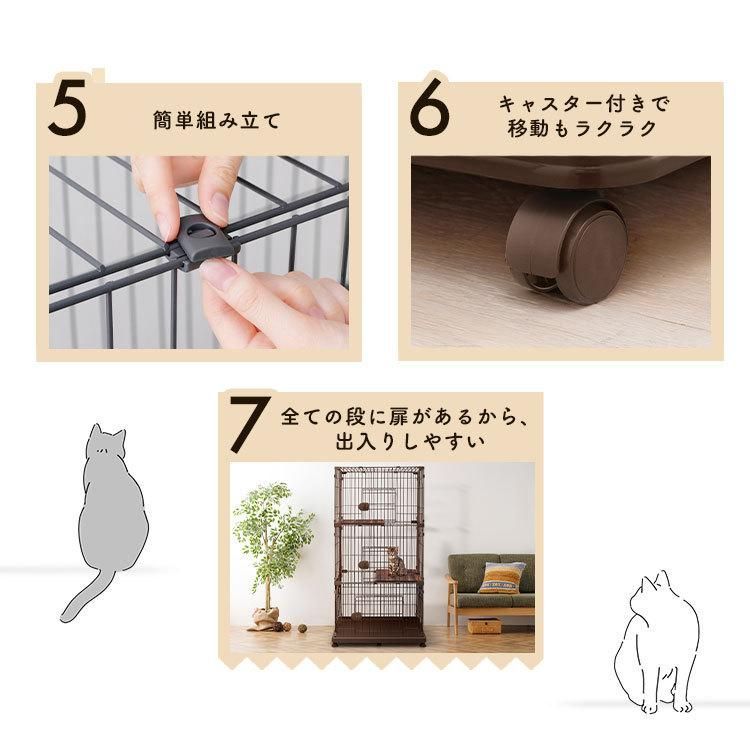 5 簡単組み立て

6 キャスター付きで移動もラクラク

7 全ての段に扉があるから、出入りしやすい