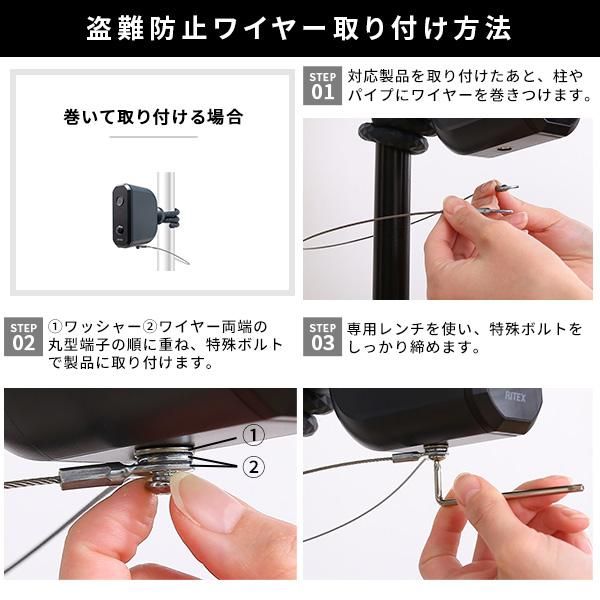 盗難防止ワイヤー取り付け方法

巻いて取り付ける場合

STEP 01 対応製品を取り付けたあと、柱やパイプにワイヤーを巻きつけます。

STEP 02 ①ワッシャー②ワイヤー両端の丸型端子の順に重ね、特殊ボルトで製品に取り付けます。

STEP 03 専用レンチを使い、特殊ボルトをしっかり締めます。

①
②

RITEX