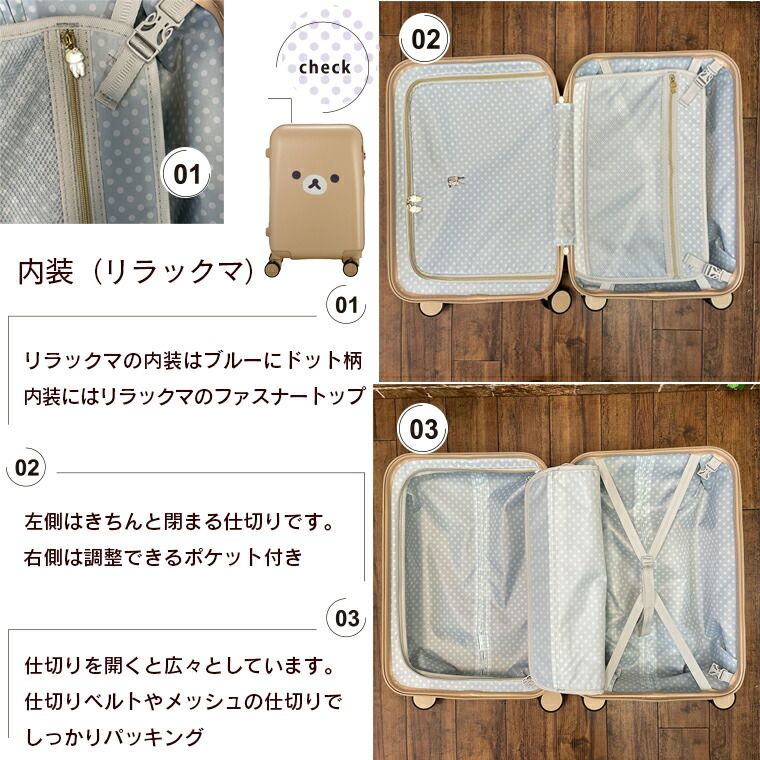 01

check

内装（リラックマ）

01

リラックマの内装はブルーにドット柄
内装にはリラックマのファスナートップ

02

左側はきちんと閉まる仕切りです。
右側は調整できるポケット付き

03

仕切りを開くと広々としています。
仕切りベルトやメッシュの仕切りで
しっかりパッキング

02

03