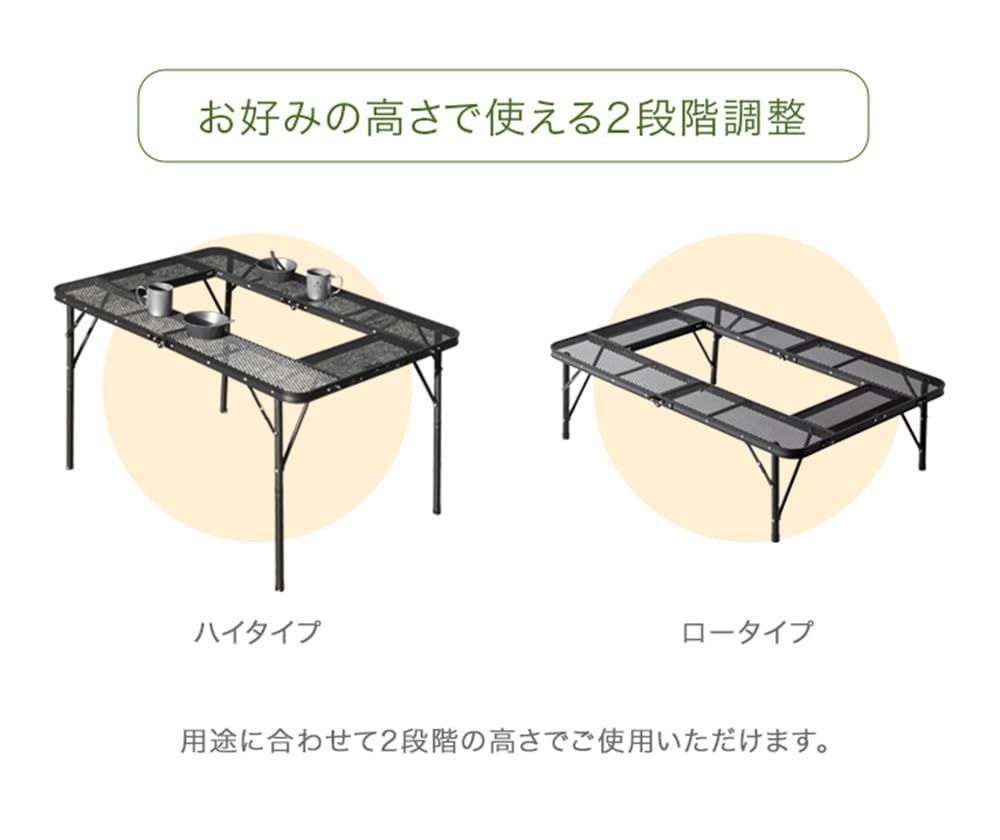 お好みの高さで使える2段階調整

ハイタイプ

ロータイプ

用途に合わせて2段階の高さでご使用いただけます。