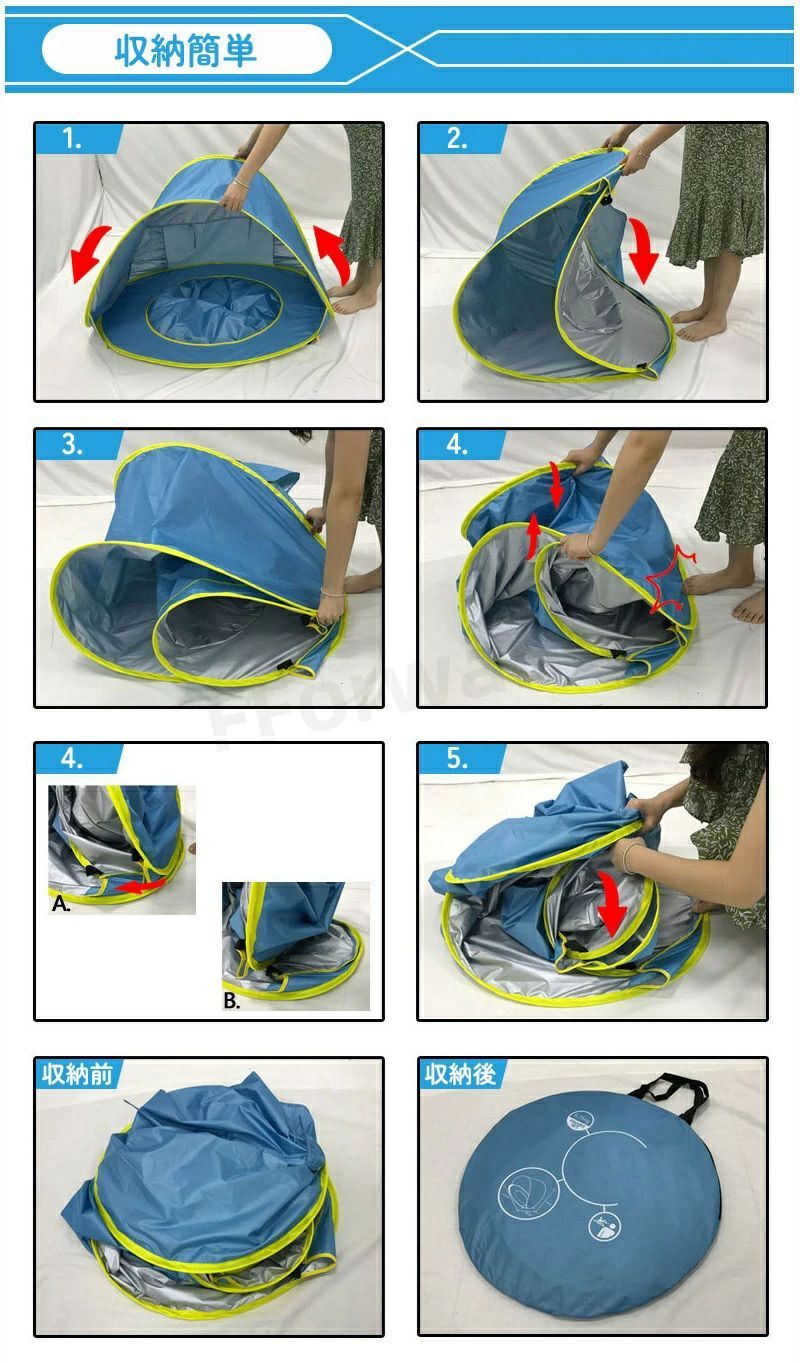 収納簡単

1.

2.

3.

4.

4.

A.

B.

5.

収納前

収納後