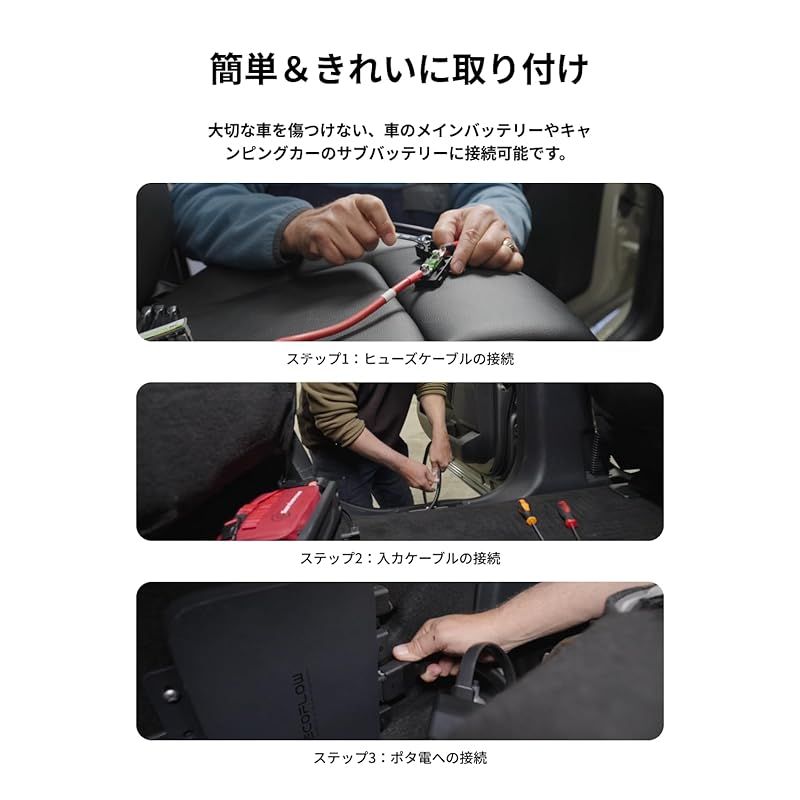 簡単＆きれいに取り付け

大切な車を傷つけない、車のメインバッテリーやキャンピングカーのサブバッテリーに接続可能です。

ステップ1：ヒューズケーブルの接続

ステップ2：入力ケーブルの接続

ECOFLOW

ステップ3：ポタ電への接続