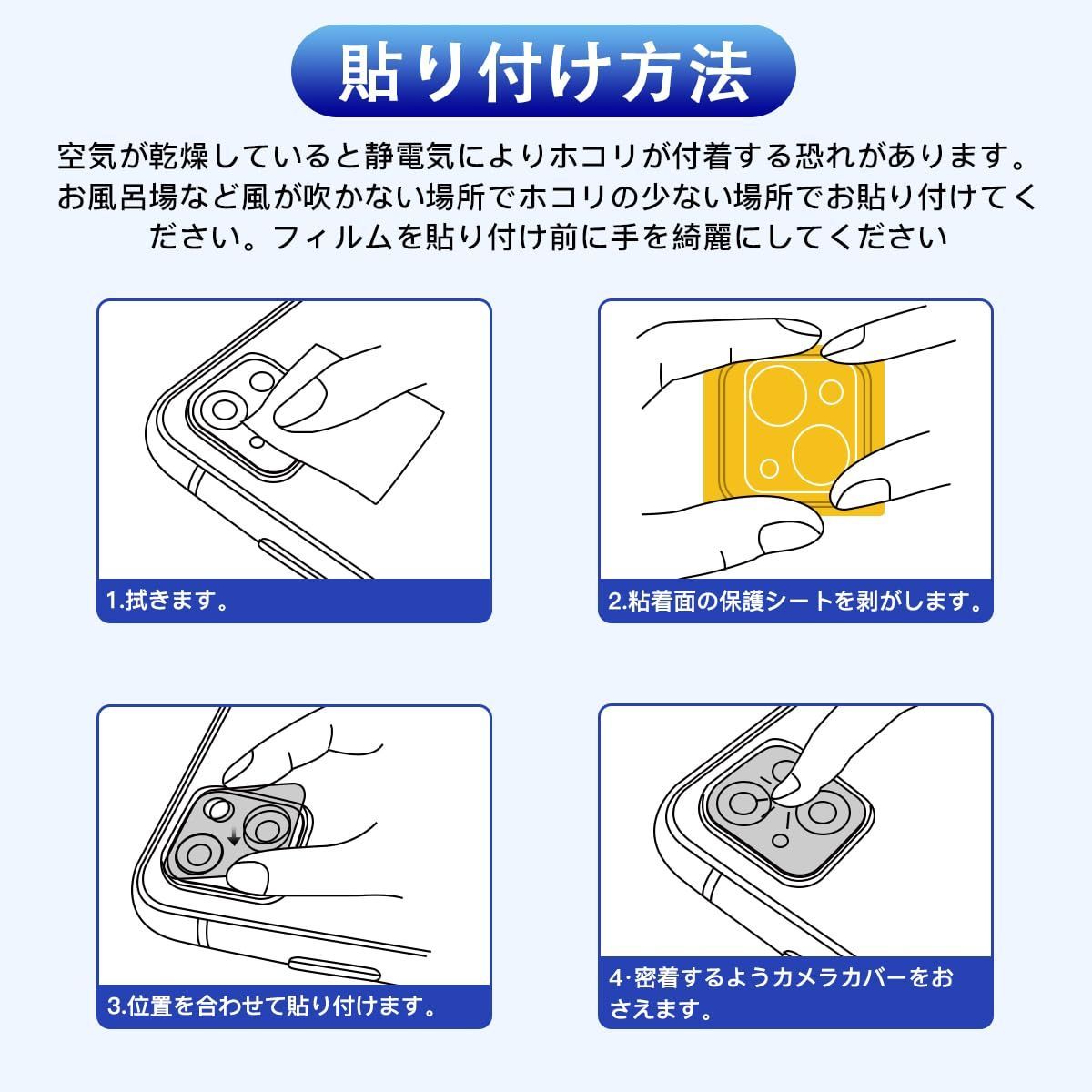 貼り付け方法

空気が乾燥していると静電気によりホコリが付着する恐れがあります。お風呂場など風が吹かない場所でホコリの少ない場所でお貼り付けてください。フィルムを貼り付け前に手を綺麗にしてください

1.拭きます。

2.粘着面の保護シートを剥がします。

3.位置を合わせて貼り付けます。

4·密着するようカメラカバーをおさえます。