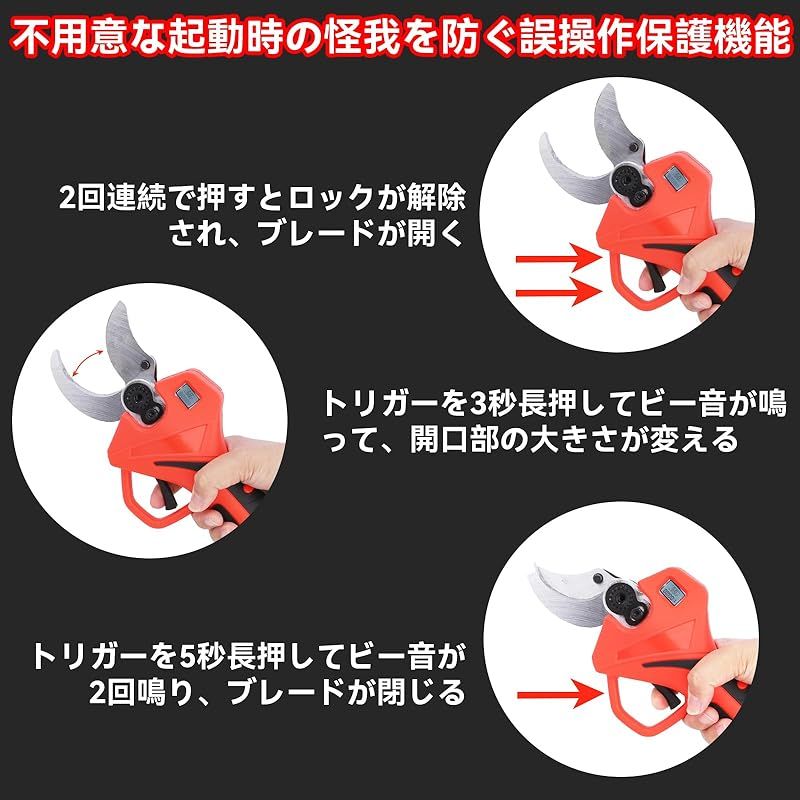 不用意な起動時の怪我を防ぐ誤操作保護機能

2回連続で押すとロックが解除され、ブレードが開く

トリガーを3秒長押してビー音が鳴って、開口部の大きさが変える

トリガーを5秒長押してビー音が2回鳴り、ブレードが閉じる