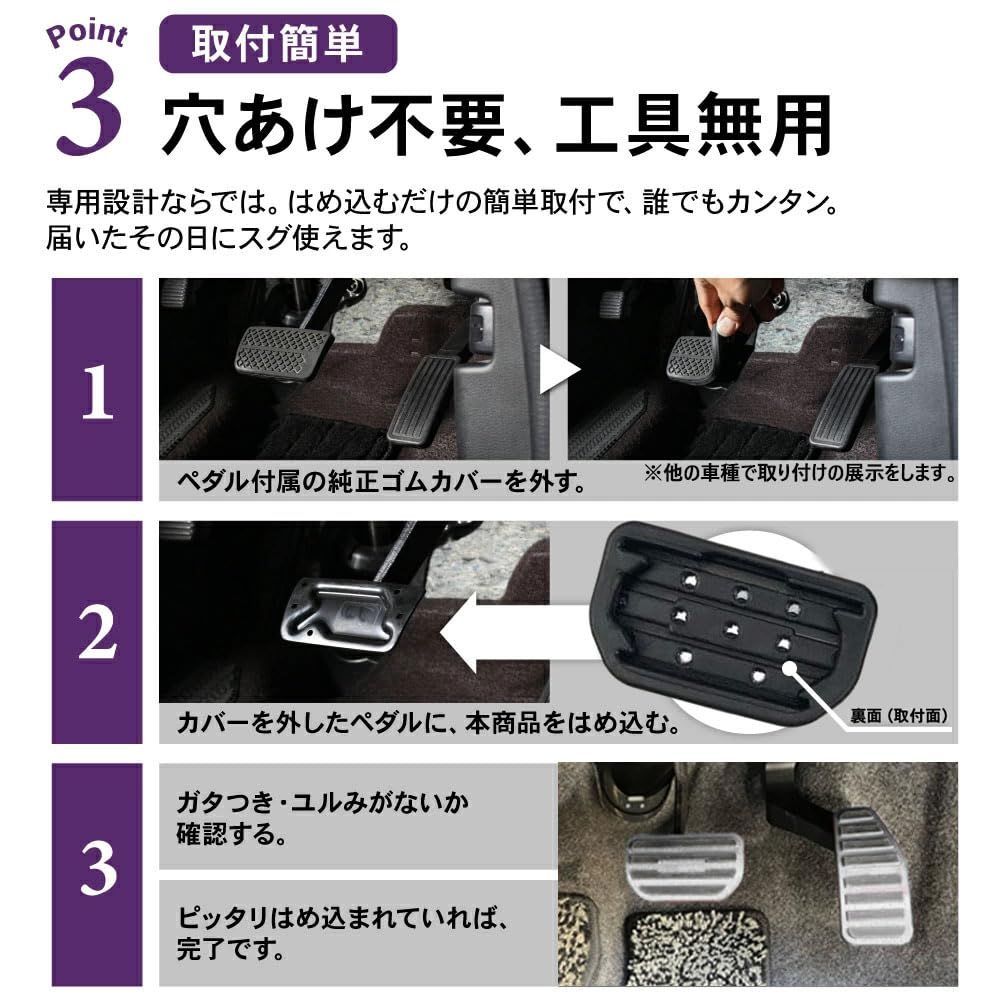 Point 3

取付簡単

穴あけ不要、工具無用

専用設計ならでは。はめ込むだけの簡単取付で、誰でもカンタン。届いたその日にスグ使えます。

1

ペダル付属の純正ゴムカバーを外す。

※他の車種で取り付けの展示をします。

2

カバーを外したペダルに、本商品をはめ込む。

裏面（取付面）

3

ガタつき・ユルみがないか確認する。

ピッタリはめ込まれていれば、完了です。