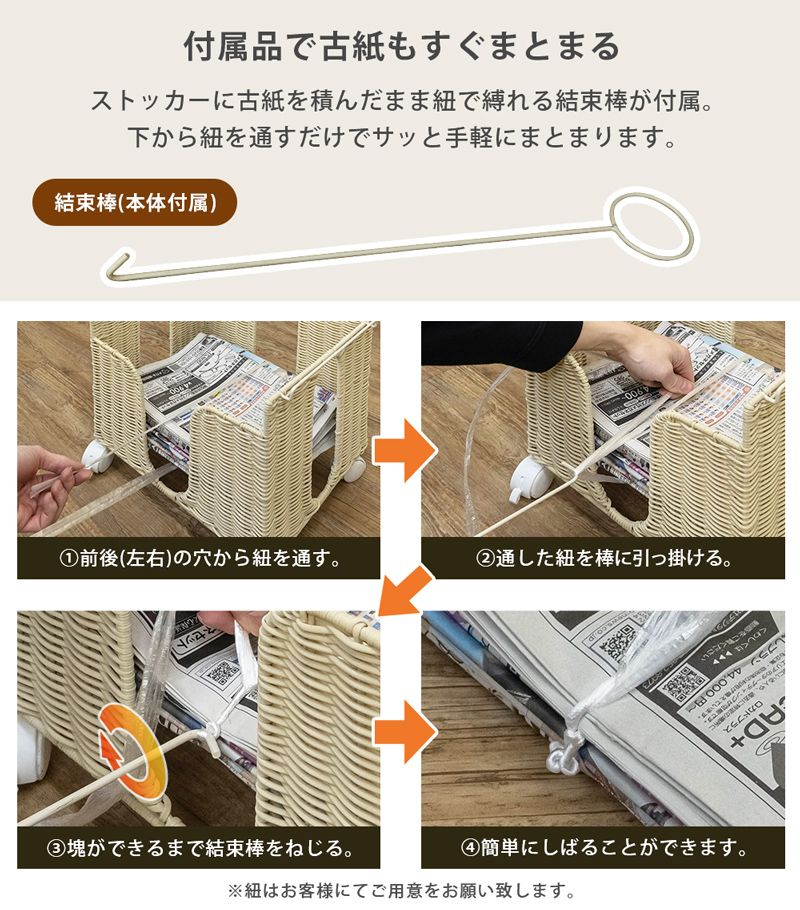 付属品で古紙もすぐまとまる

ストッカーに古紙を積んだまま紐で縛れる結束棒が付属。
下から紐を通すだけでサッと手軽にまとまります。

結束棒(本体付属)

①前後(左右)の穴から紐を通す。

②通した紐を棒に引っ掛ける。

③塊ができるまで結束棒をねじる。

④簡単にしばることができます。

※紐はお客様にてご用意をお願い致します。