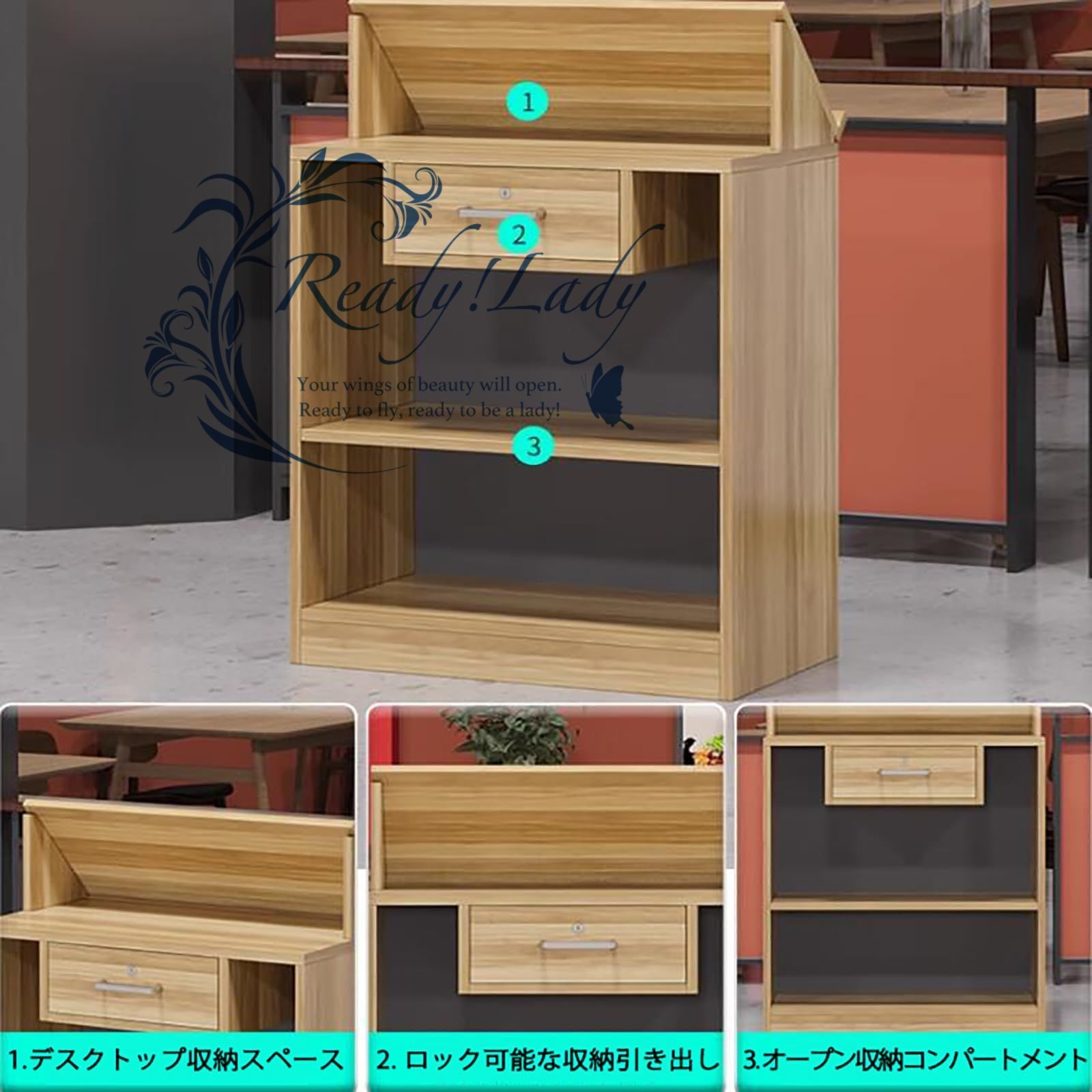 1

2

Ready!Lady

Your wings of beauty will open.
Ready to fly, ready to be a lady!

3

1.デスクトップ収納スペース

2. ロック可能な収納引き出し

3.オープン収納コンパートメント