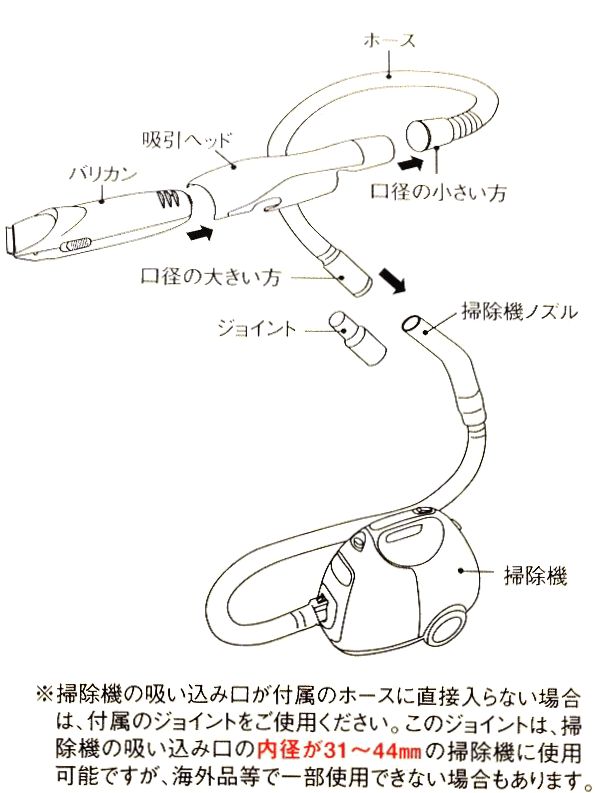 ホース

吸引ヘッド

バリカン

口径の小さい方

口径の大きい方

ジョイント

掃除機ノズル

掃除機

※掃除機の吸い込み口が付属のホースに直接入らない場合は、付属のジョイントをご使用ください。このジョイントは、掃除機の吸い込み口の内径が31～44㎜の掃除機に使用可能ですが、海外品等で一部使用できない場合もあります。