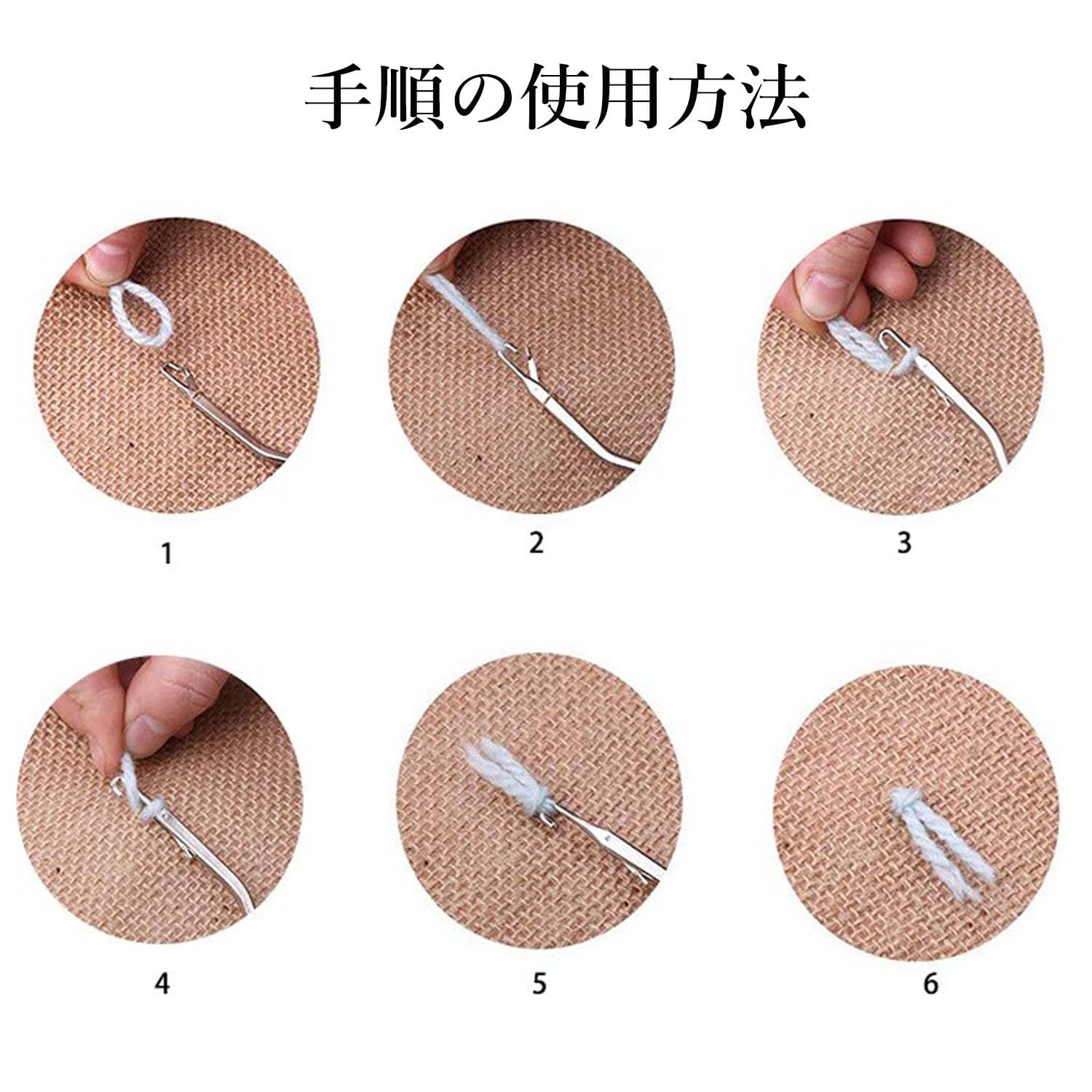 手順の使用方法

1

2

3

4

5

6