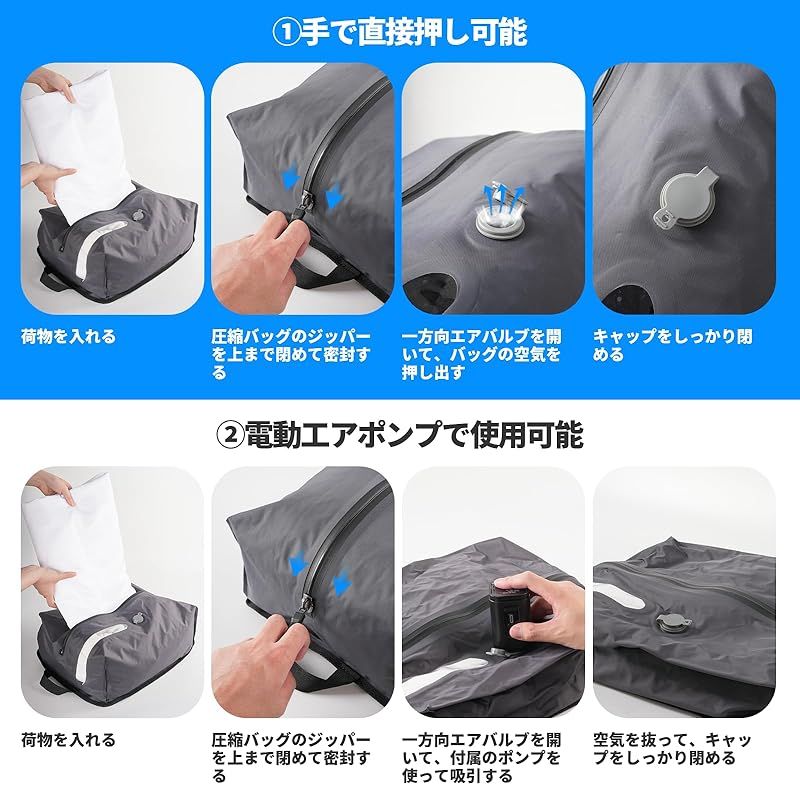 ①手で直接押し可能

荷物を入れる

圧縮バッグのジッパーを上まで閉めて密封する

一方向エアバルブを開いて、バッグの空気を押し出す

キャップをしっかり閉める

②電動エアポンプで使用可能

荷物を入れる

圧縮バッグのジッパーを上まで閉めて密封する

一方向エアバルブを開いて、付属のポンプを使って吸引する

空気を抜って、キャップをしっかり閉める