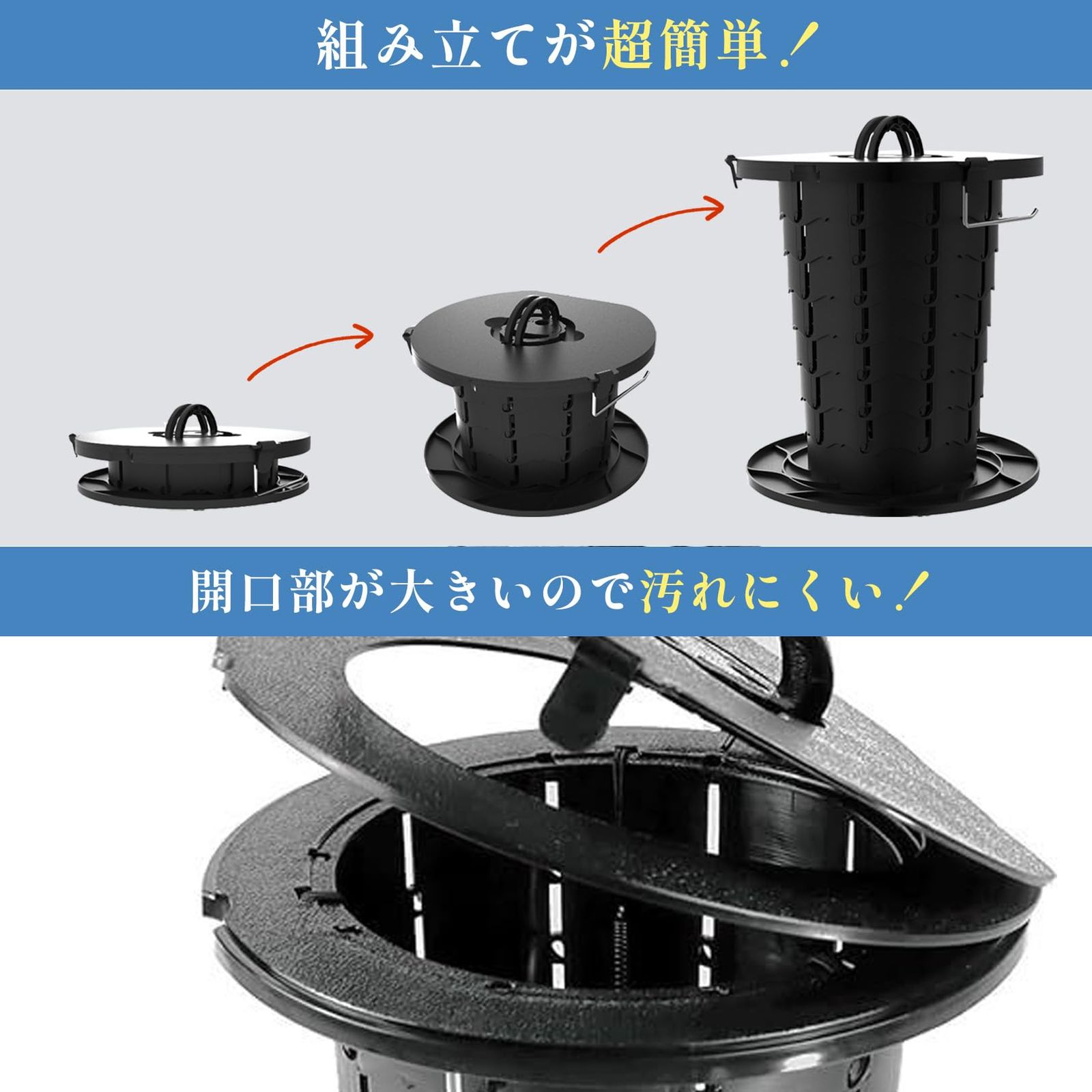 組み立てが超簡単!

開口部が大きいので汚れにくい!