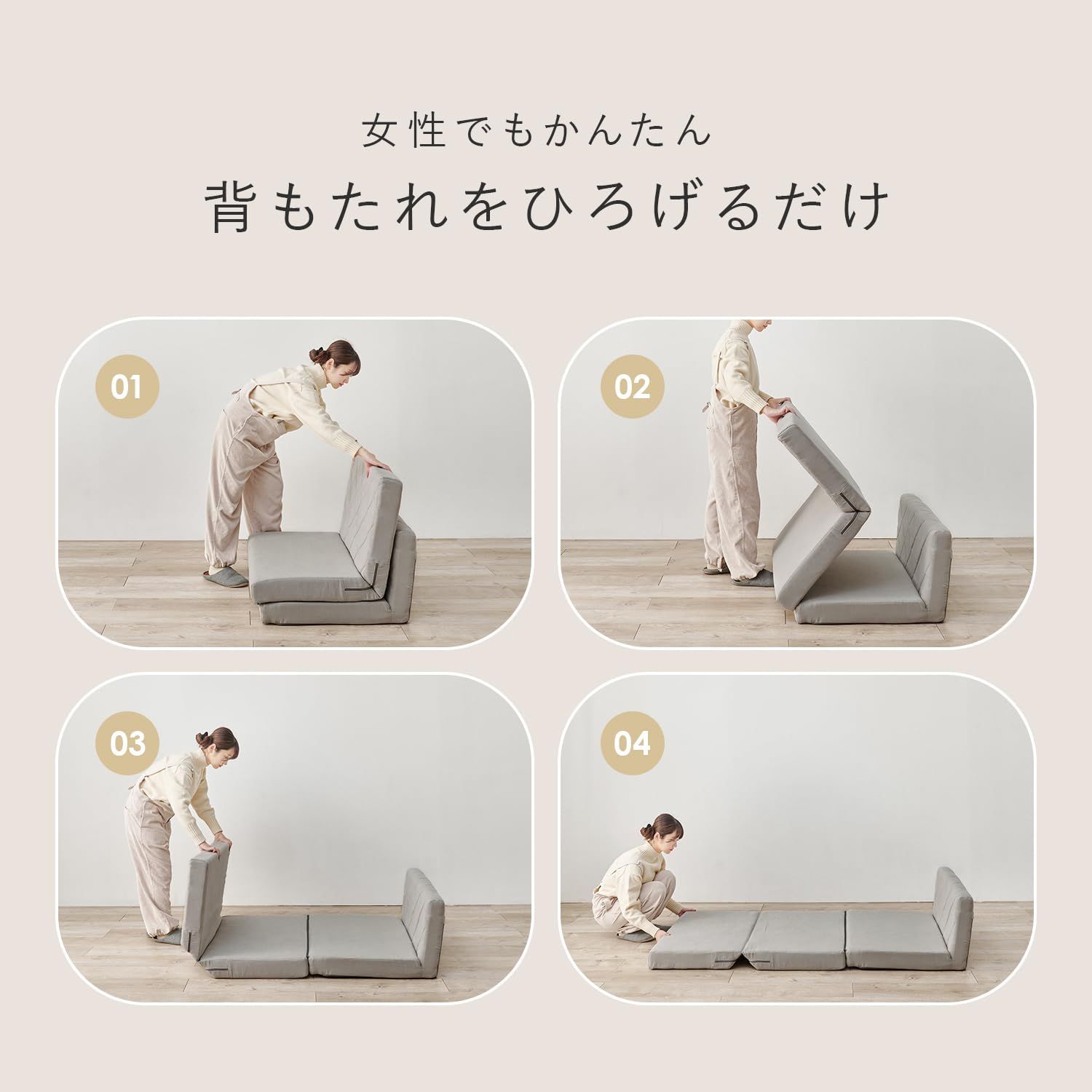 女性でもかんたん

背もたれをひろげるだけ

01

02

03

04