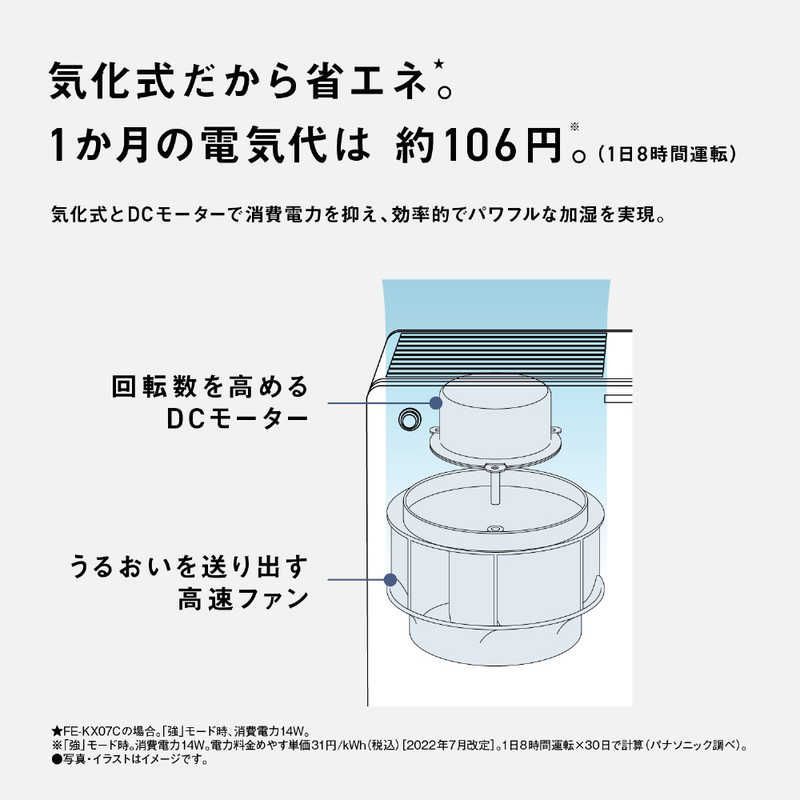 気化式だから省エネ★。
1か月の電気代は 約106円※。（1日8時間運転）

気化式とDCモーターで消費電力を抑え、効率的でパワフルな加湿を実現。

回転数を高める
DCモーター

うるおいを送り出す
高速ファン

★FE-KX07Cの場合。「強」モード時、消費電力14W。
※「強」モード時。消費電力14W。電力料金めやす単価31円/kWh（税込）［2022年7月改定］。1日8時間運転×30日で計算（パナソニック調べ）。
●写真・イラストはイメージです。