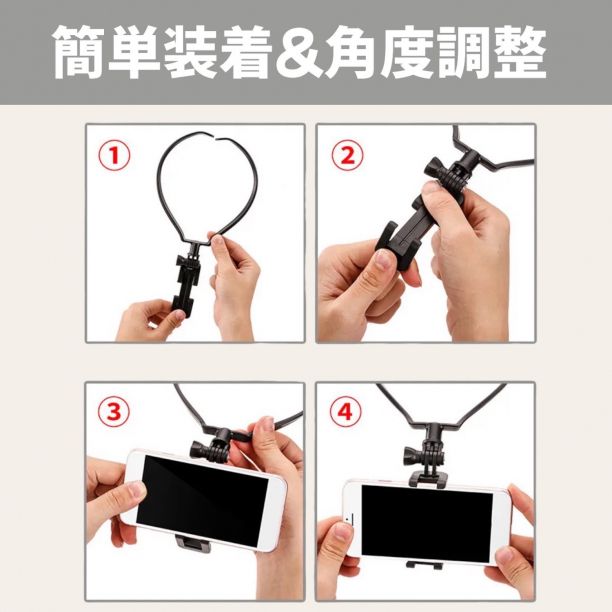 簡単装着&角度調整

①

②

③

④