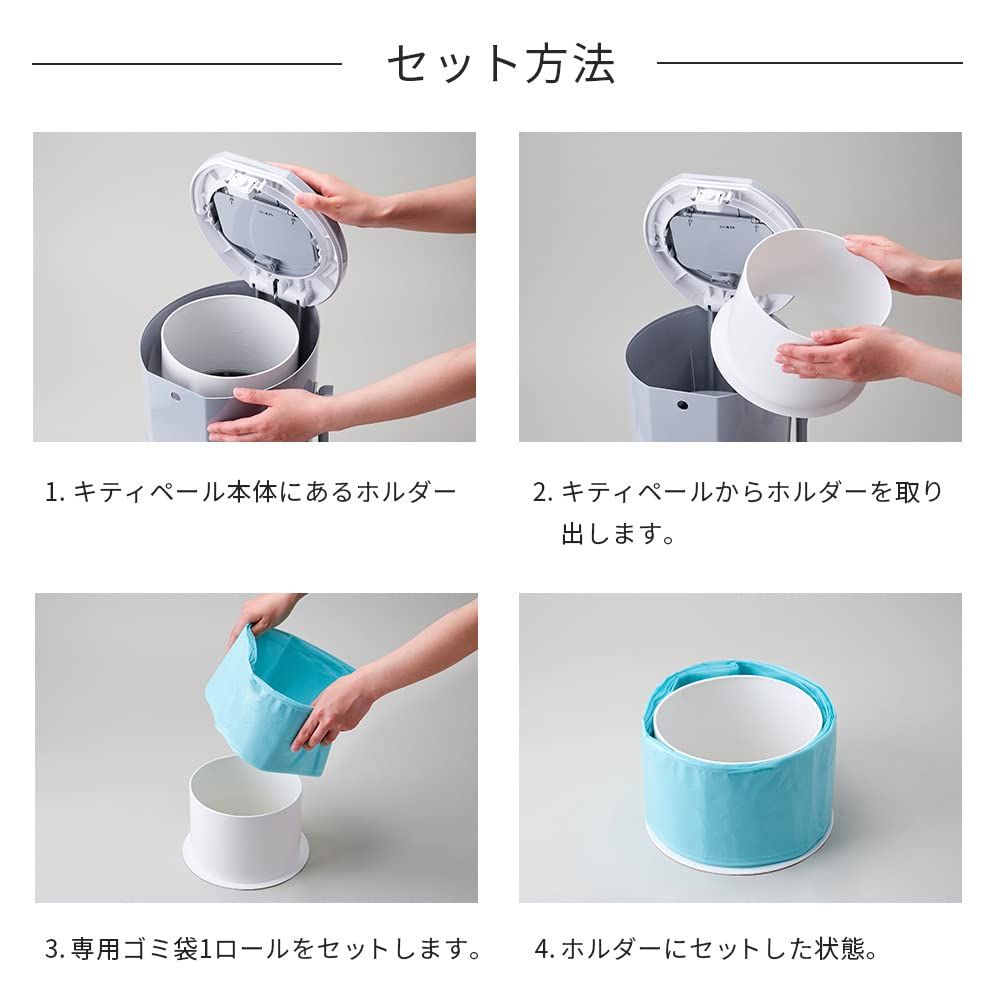 セット方法

1. キティペール本体にあるホルダー

2. キティペールからホルダーを取り出します。

3. 専用ゴミ袋1ロールをセットします。

4. ホルダーにセットした状態。