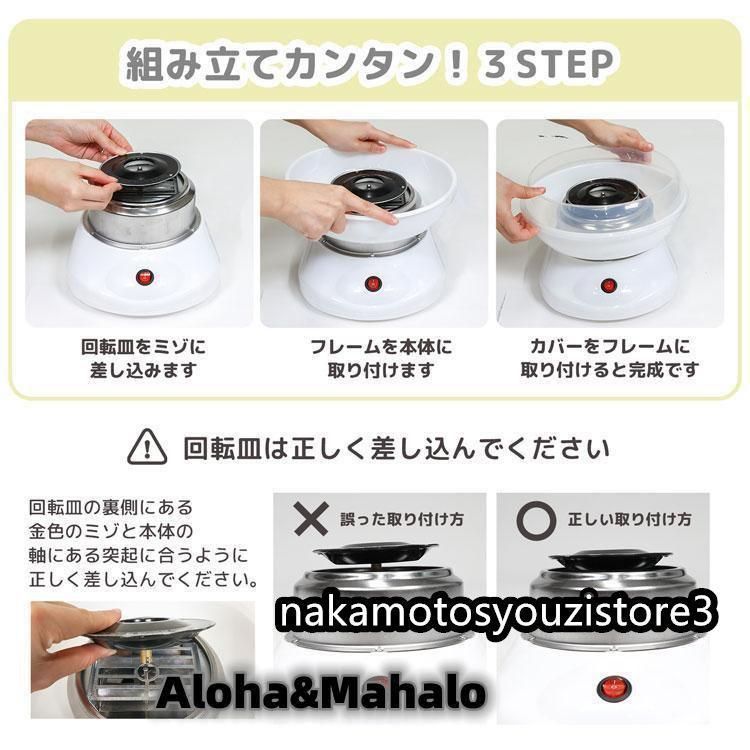 組み立てカンタン！３STEP

回転皿をミゾに差し込みます

フレームを本体に取り付けます

カバーをフレームに取り付けると完成です

回転皿は正しく差し込んでください

回転皿の裏側にある金色のミゾと本体の軸にある突起に合うように正しく差し込んでください。

✕ 誤った取り付け方

○ 正しい取り付け方

nakamotosyouzistore3

Aloha&Mahalo