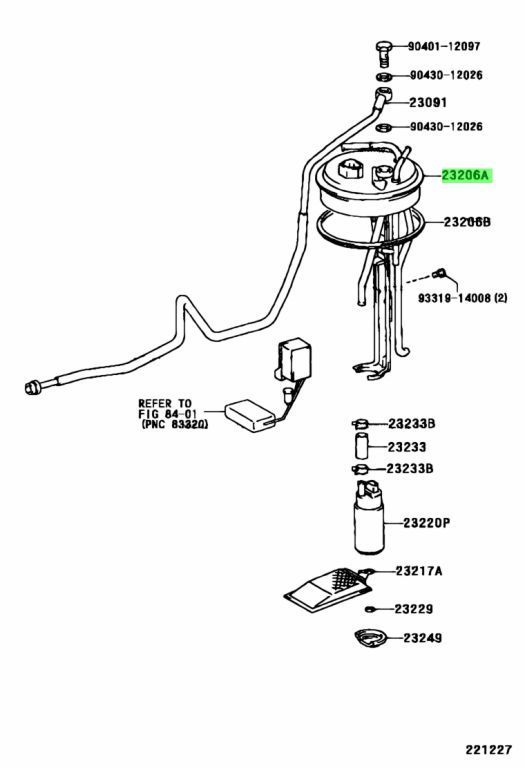 90401-12097
90430-12026
23091
90430-12026
23206A
23206B
93319-14008 (2)
REFER TO
FIG 84-01
(PNC 83320)
23233B
23233
23233B
23220P
23217A
23229
23249
221227