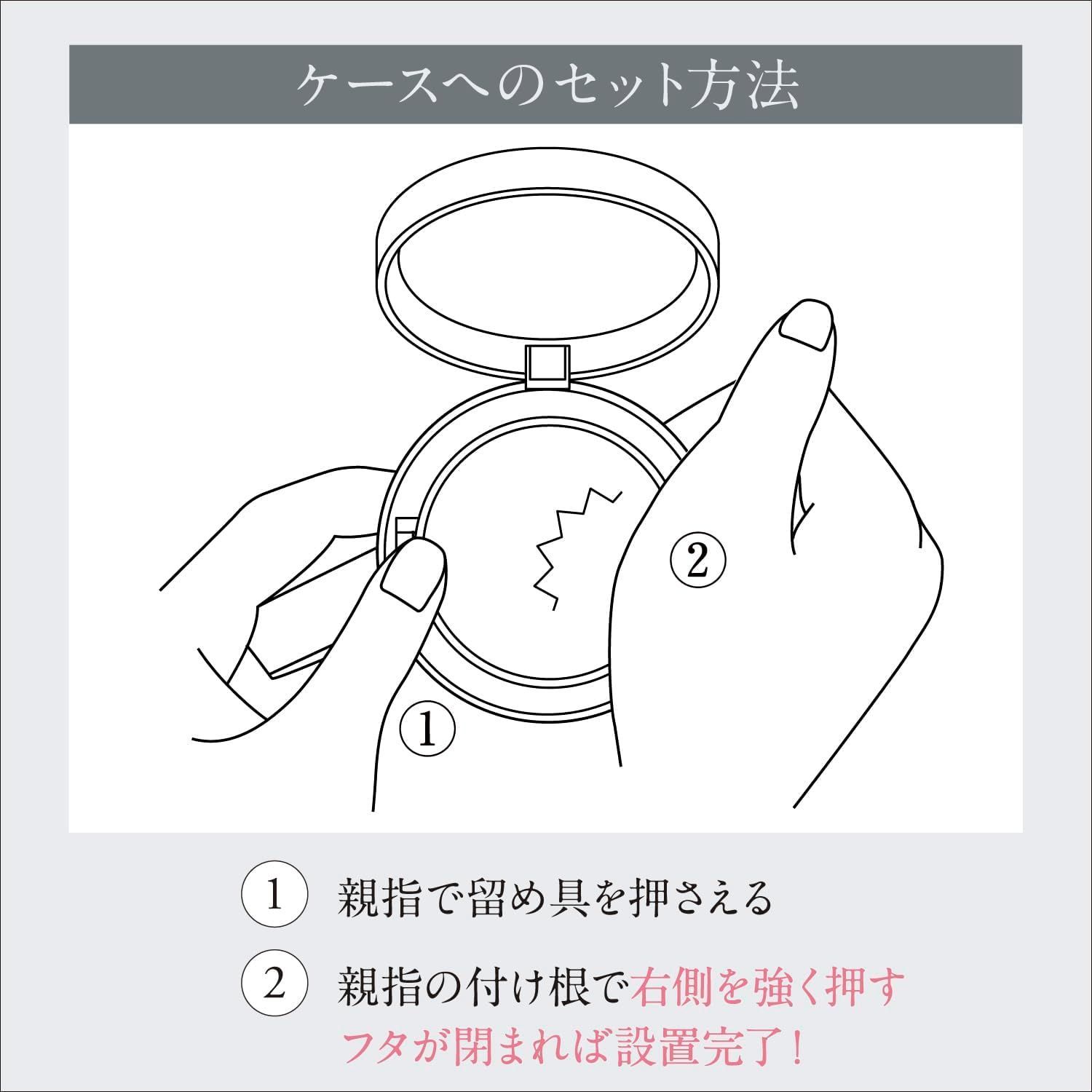 ケースへのセット方法

②

①

① 親指で留め具を押さえる

② 親指の付け根で右側を強く押す
フタが閉まれば設置完了！