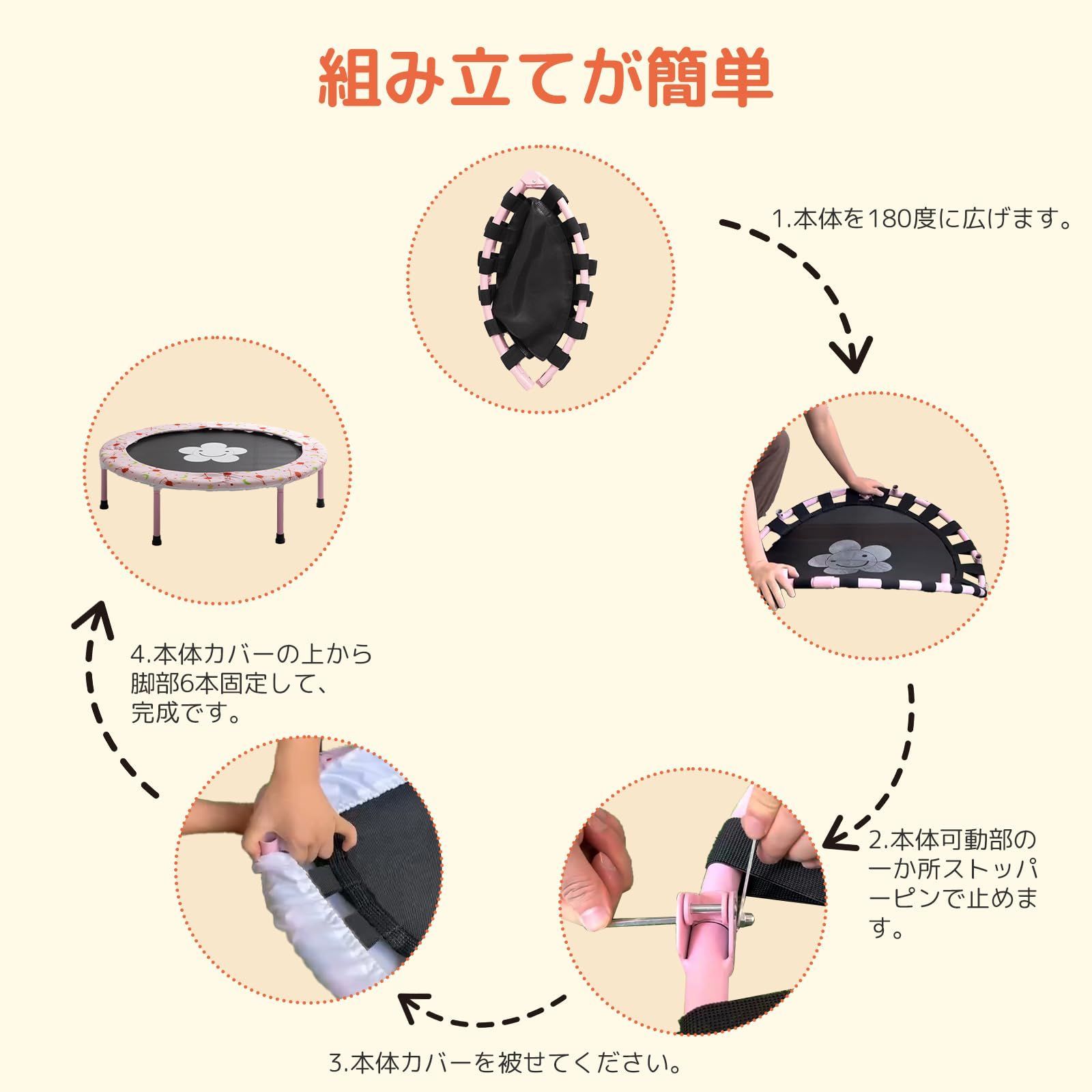 組み立てが簡単

1.本体を180度に広げます。

2.本体可動部の一か所ストッパーピンで止めます。

3.本体カバーを被せてください。

4.本体カバーの上から脚部6本固定して、完成です。