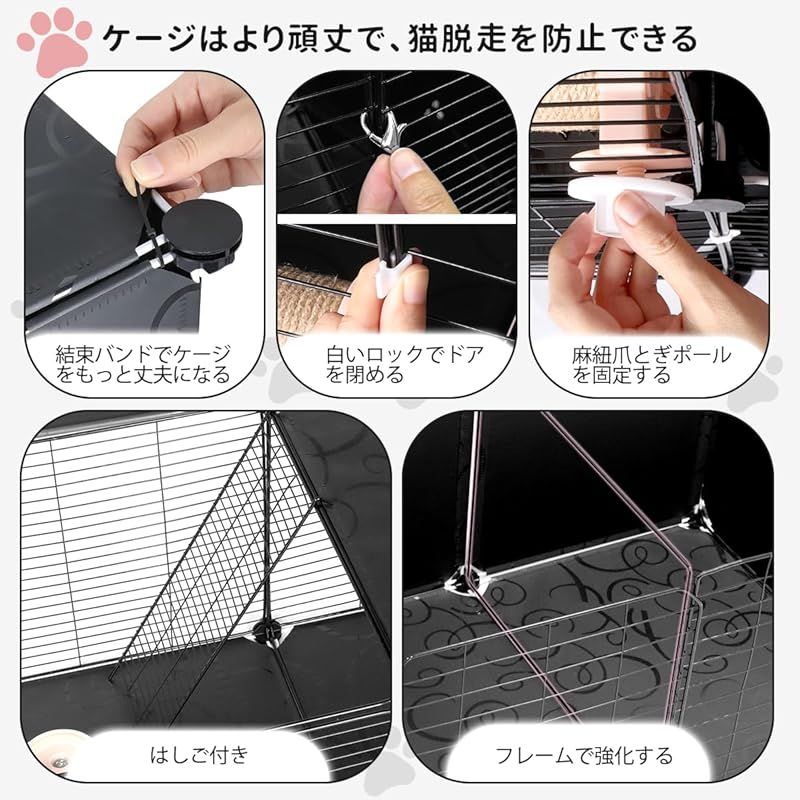 ケージはより頑丈で、猫脱走を防止できる

結束バンドでケージをもっと丈夫になる

白いロックでドアを閉める

麻紐爪とぎポールを固定する

はしご付き

フレームで強化する