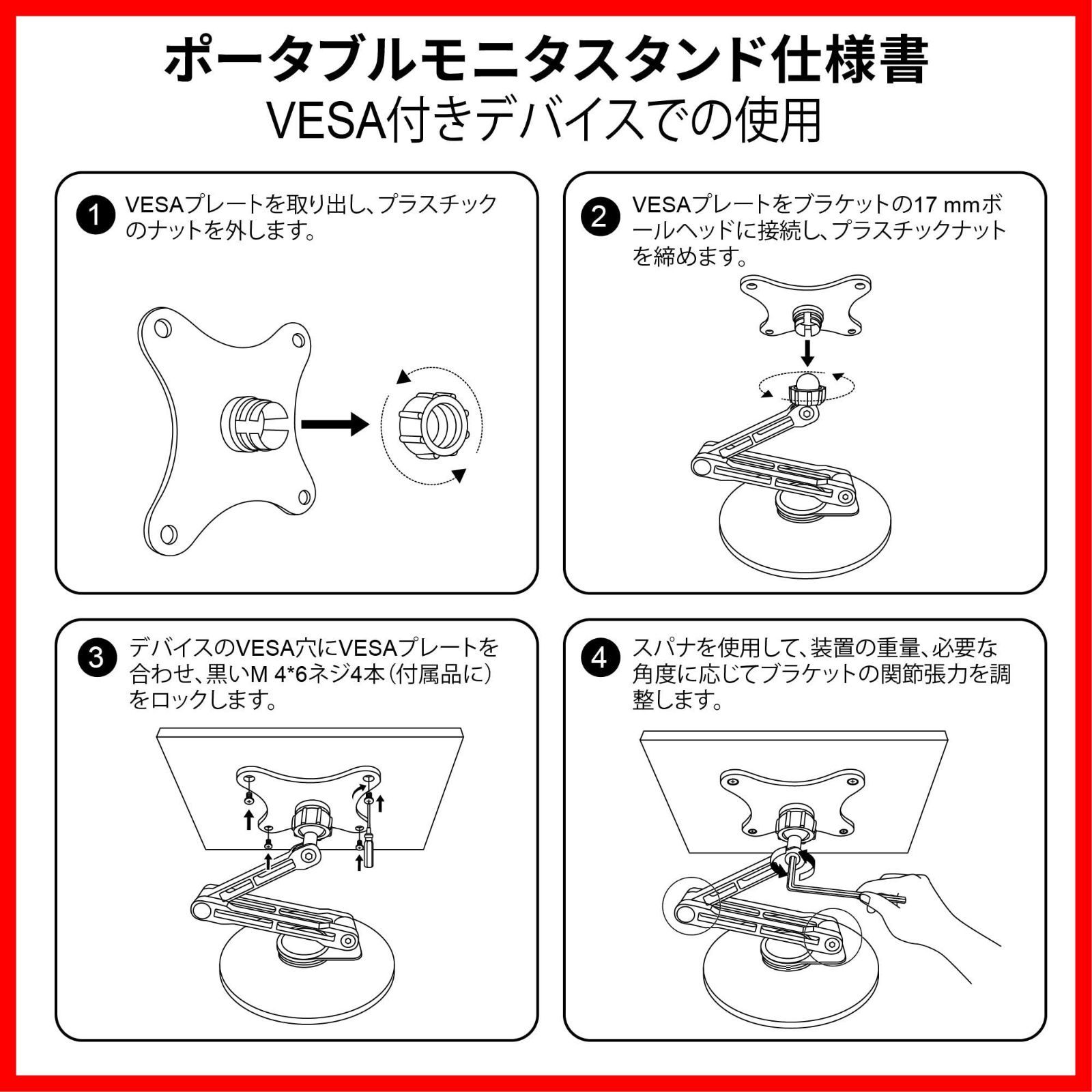 ポータブルモニタスタンド仕様書
VESA付きデバイスでの使用

1 VESAプレートを取り出し、プラスチックのナットを外します。

2 VESAプレートをブラケットの17 mmボールヘッドに接続し、プラスチックナットを締めます。

3 デバイスのVESA穴にVESAプレートを合わせ、黒いM 4*6ネジ4本（付属品に）をロックします。

4 スパナを使用して、装置の重量、必要な角度に応じてブラケットの関節張力を調整します。