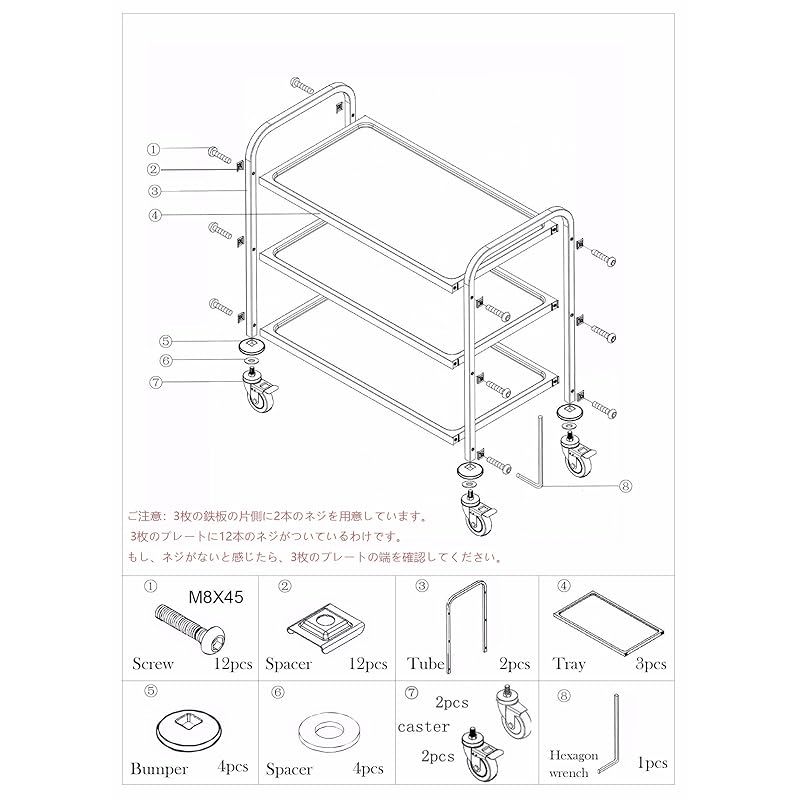 ①
②
③
④
⑤
⑥
⑦
⑧

ご注意：3枚の鉄板の片側に2本のネジを用意しています。
3枚のプレートに12本のネジがついているわけです。
もし、ネジがないと感じたら、3枚のプレートの端を確認してください。

| ① M8X45 Screw 12pcs | ② Spacer 12pcs | ③ Tube 2pcs | ④ Tray 3pcs |
|---|---|---|---|
| ⑤ Bumper 4pcs | ⑥ Spacer 4pcs | ⑦ 2pcs caster 2pcs | ⑧ Hexagon wrench 1pcs |