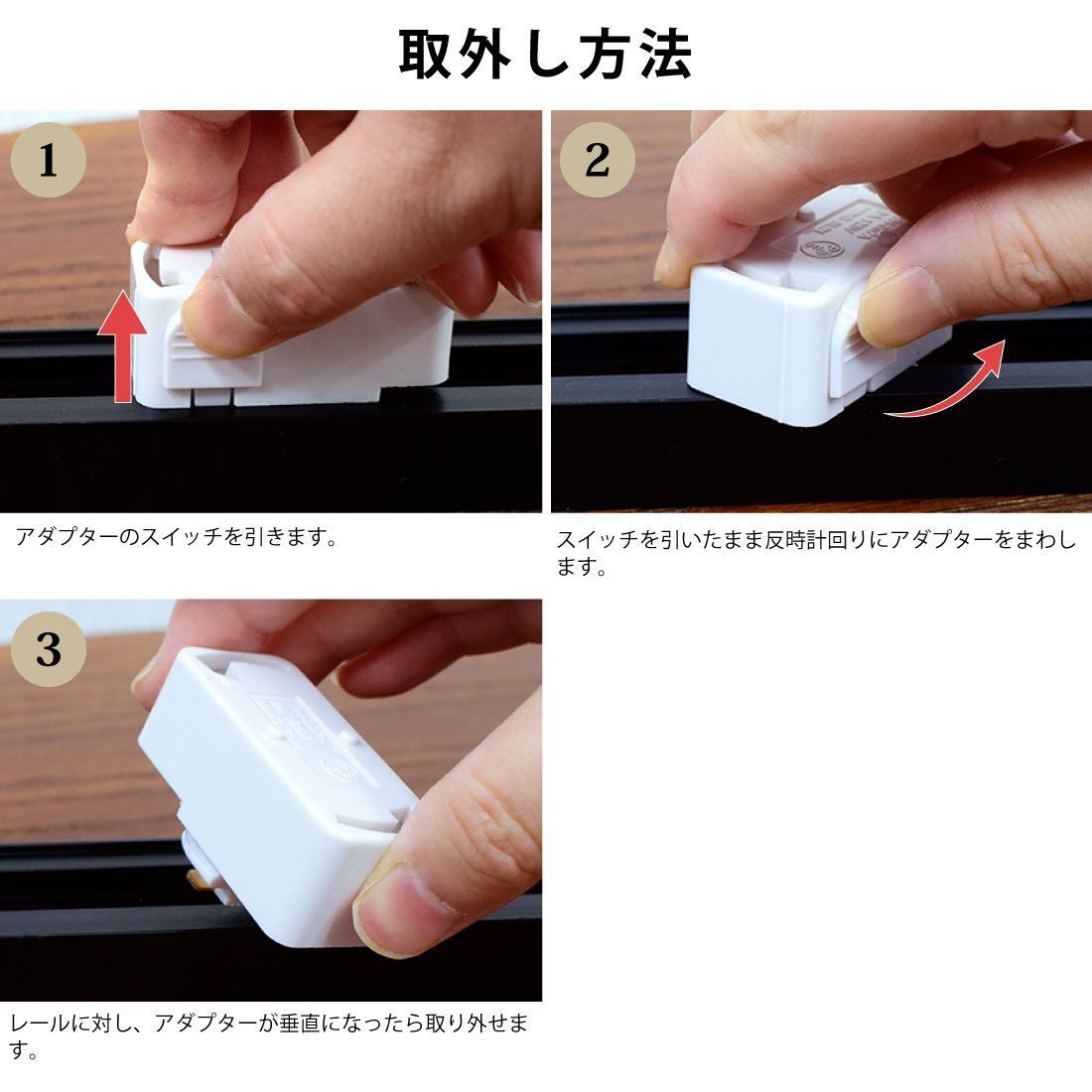 取外し方法

1

アダプターのスイッチを引きます。

2

スイッチを引いたまま反時計回りにアダプターをまわします。

3

レールに対し、アダプターが垂直になったら取り外せます。